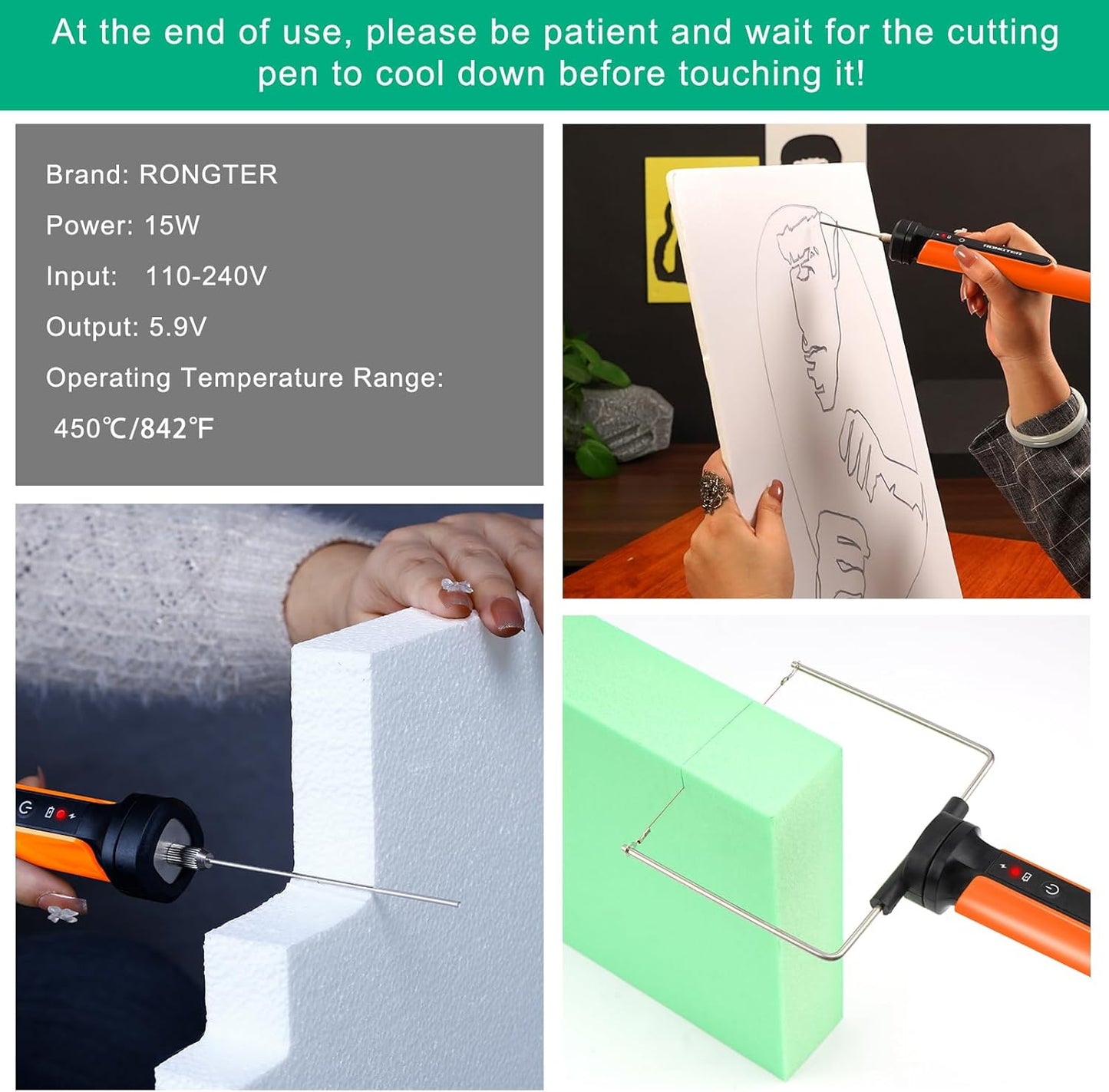 At the end of use, please be patient and wait for the cutting pen to cool down before touching it!

Brand: RONGTER

Power: 15W

Input: 110-240V

Output: 5.9V

Operating Temperature Range:

450℃/842℉

RONGTER