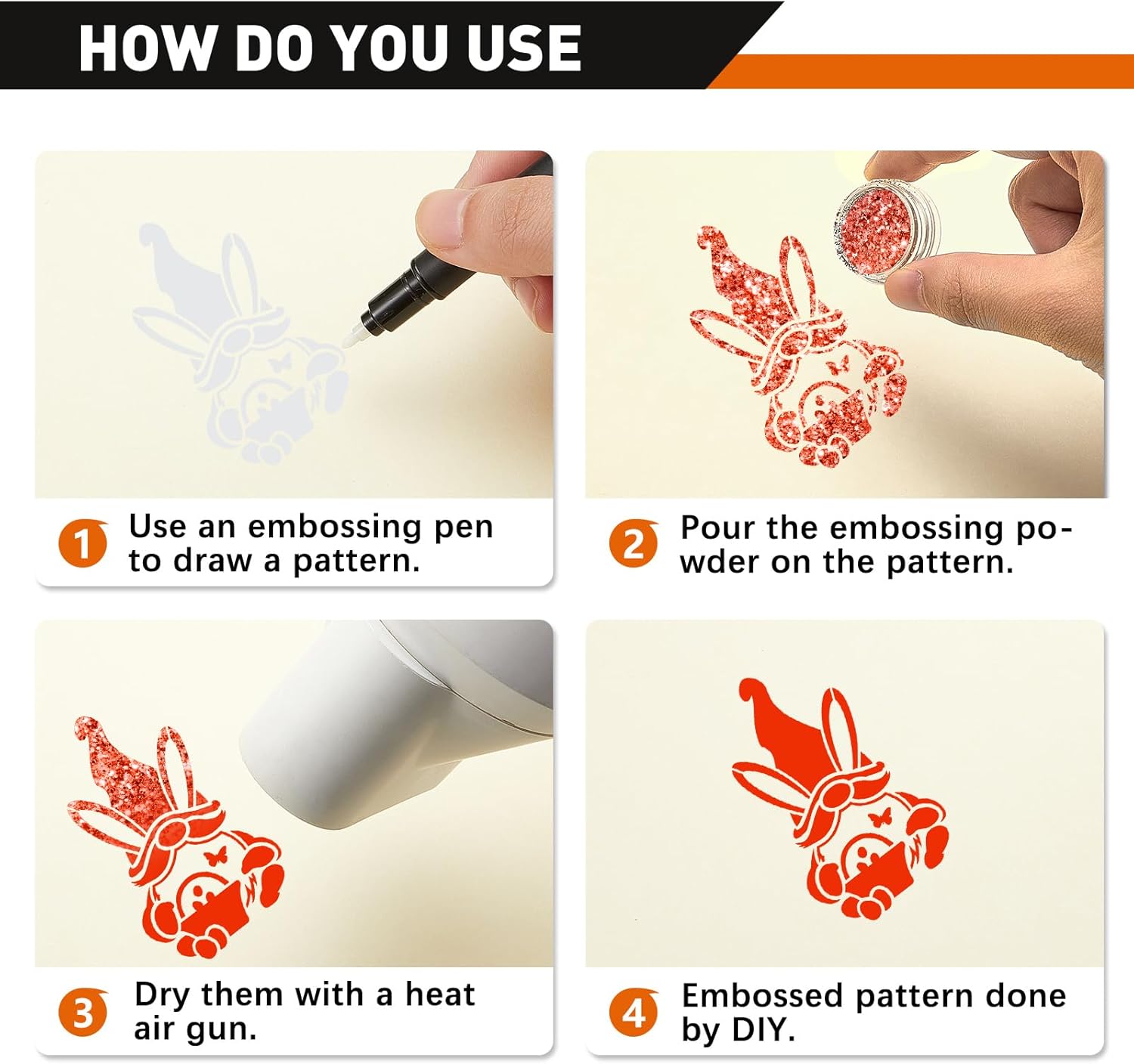 HOW DO YOU USE

1 Use an embossing pen to draw a pattern.

2 Pour the embossing powder on the pattern.

3 Dry them with a heat air gun.

4 Embossed pattern done by DIY.