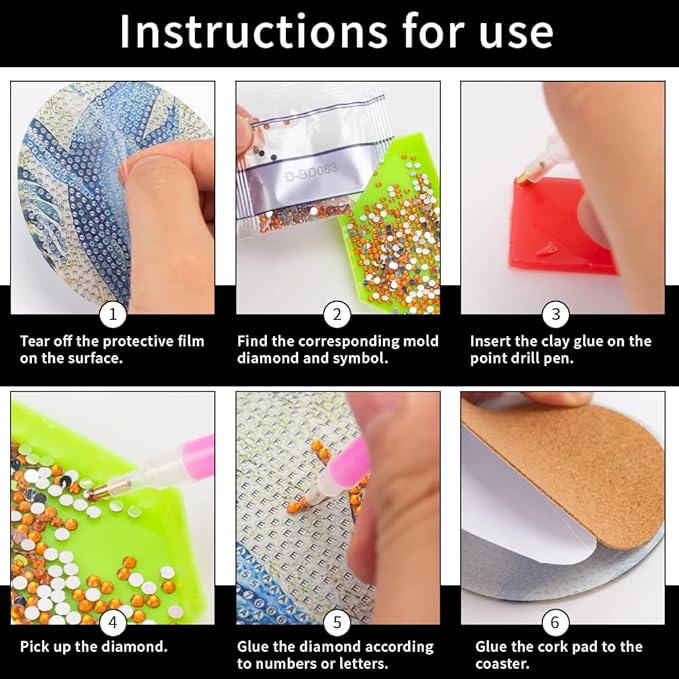 Instructions for use

D-BD083

1
Tear off the protective film on the surface.

2
Find the corresponding mold diamond and symbol.

3
Insert the clay glue on the point drill pen.

4
Pick up the diamond.

5
Glue the diamond according to numbers or letters.

6
Glue the cork pad to the coaster.