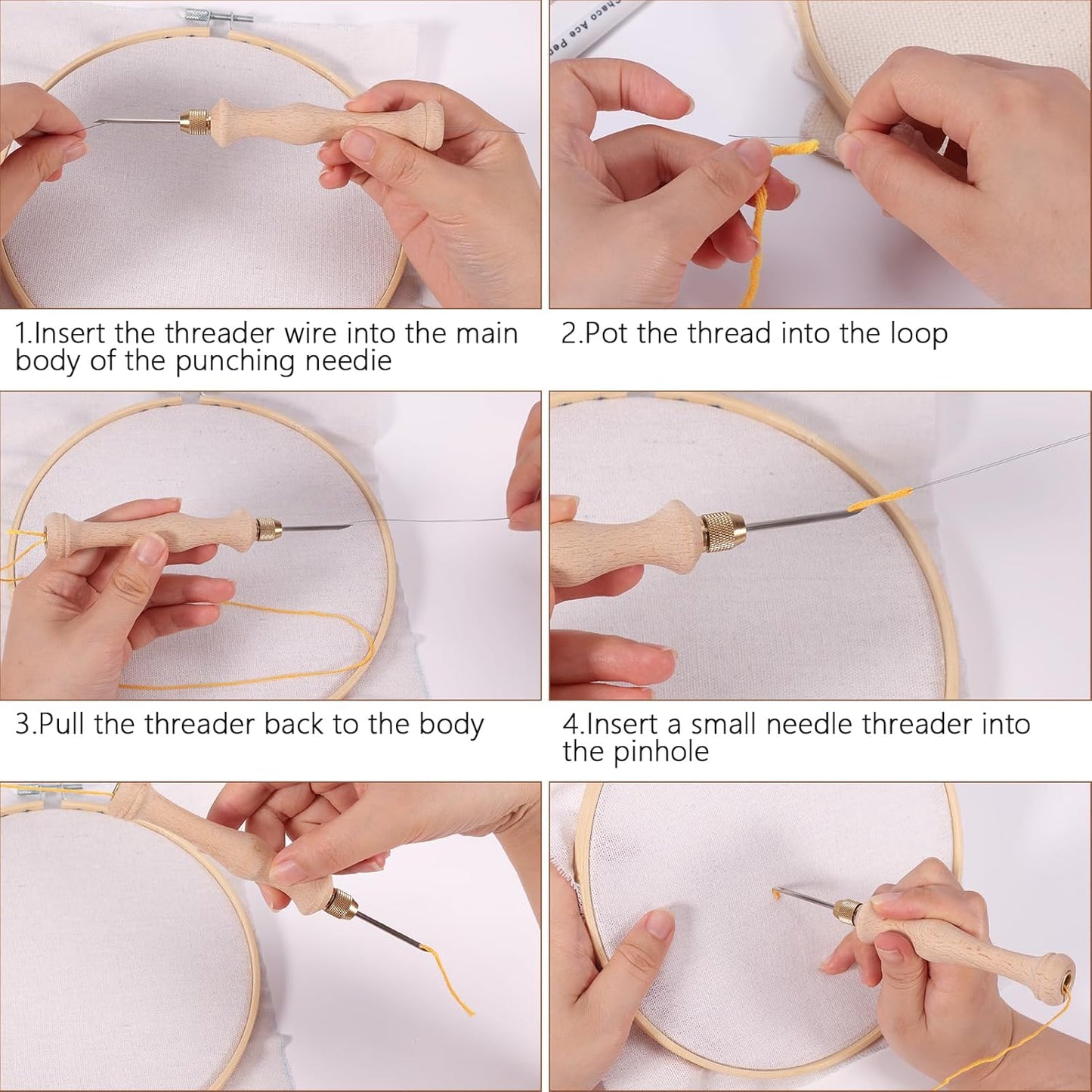 Chaco Ace Pen

1.Insert the threader wire into the main body of the punching needie

2.Pot the thread into the loop

3.Pull the threader back to the body

4.Insert a small needle threader into the pinhole