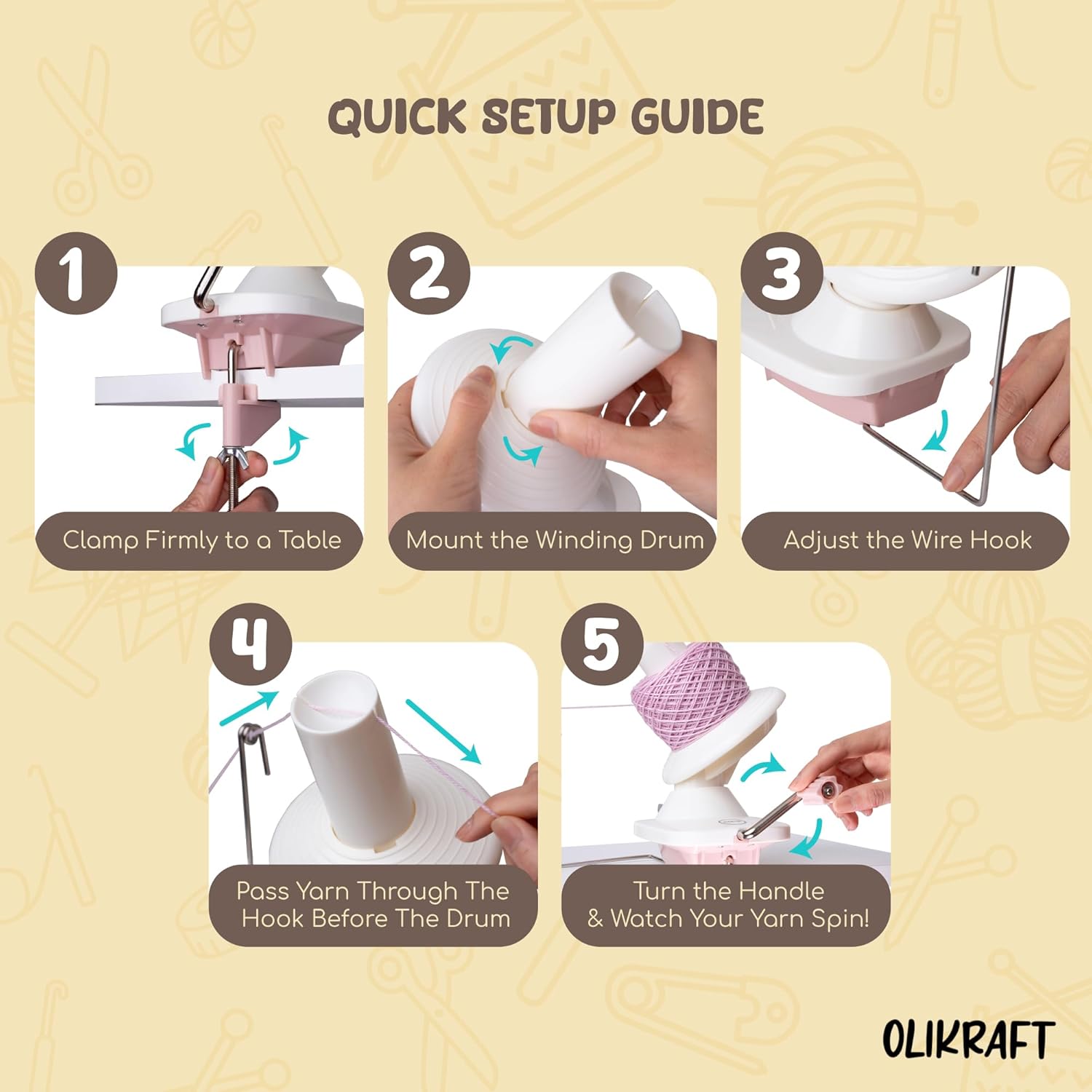 QUICK SETUP GUIDE

1
Clamp Firmly to a Table

2
Mount the Winding Drum

3
Adjust the Wire Hook

4
Pass Yarn Through The Hook Before The Drum

5
Turn the Handle & Watch Your Yarn Spin!

OLIKRAFT