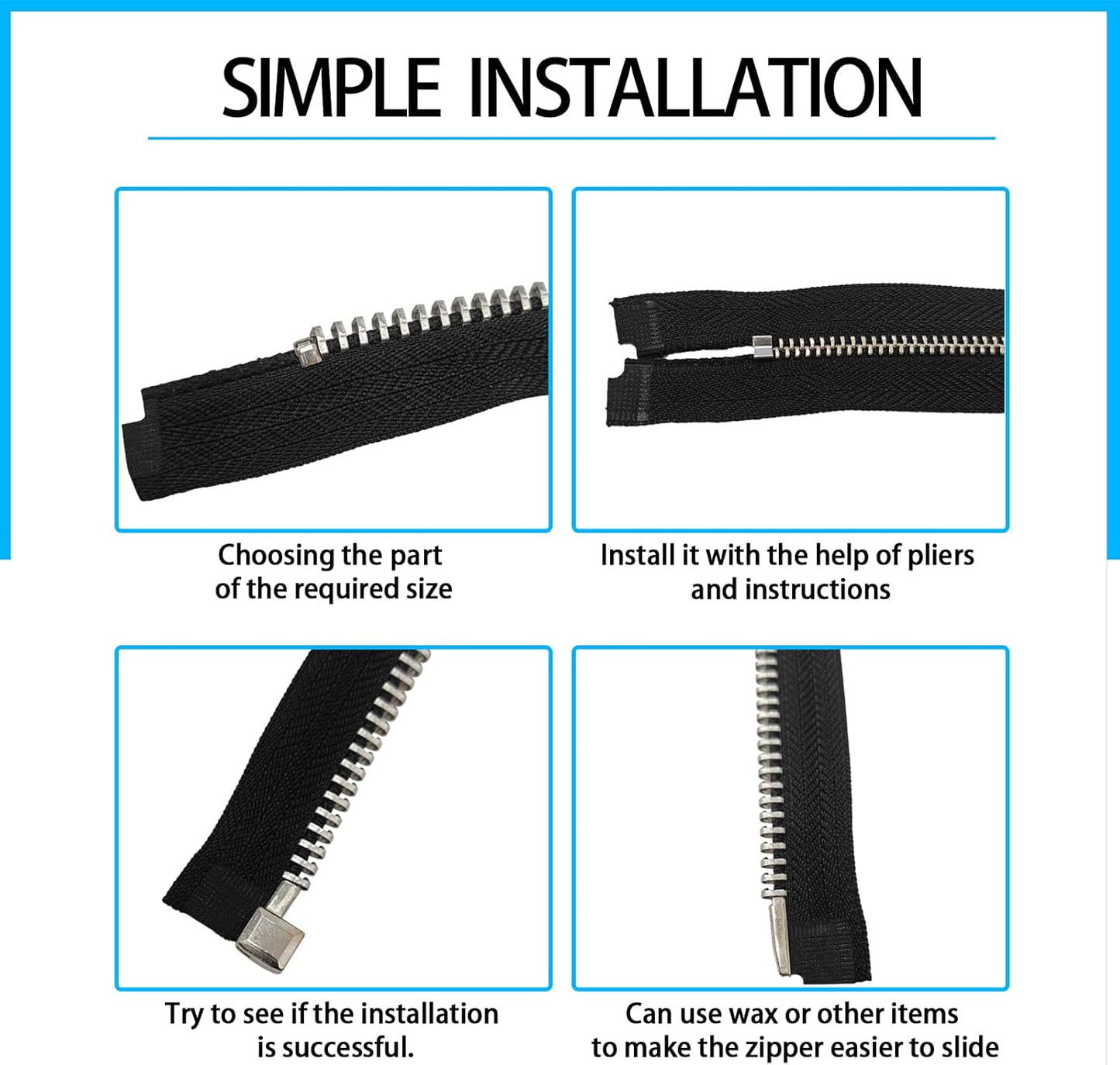 SIMPLE INSTALLATION

Choosing the part of the required size

Install it with the help of pliers and instructions

Try to see if the installation is successful.

Can use wax or other items to make the zipper easier to slide