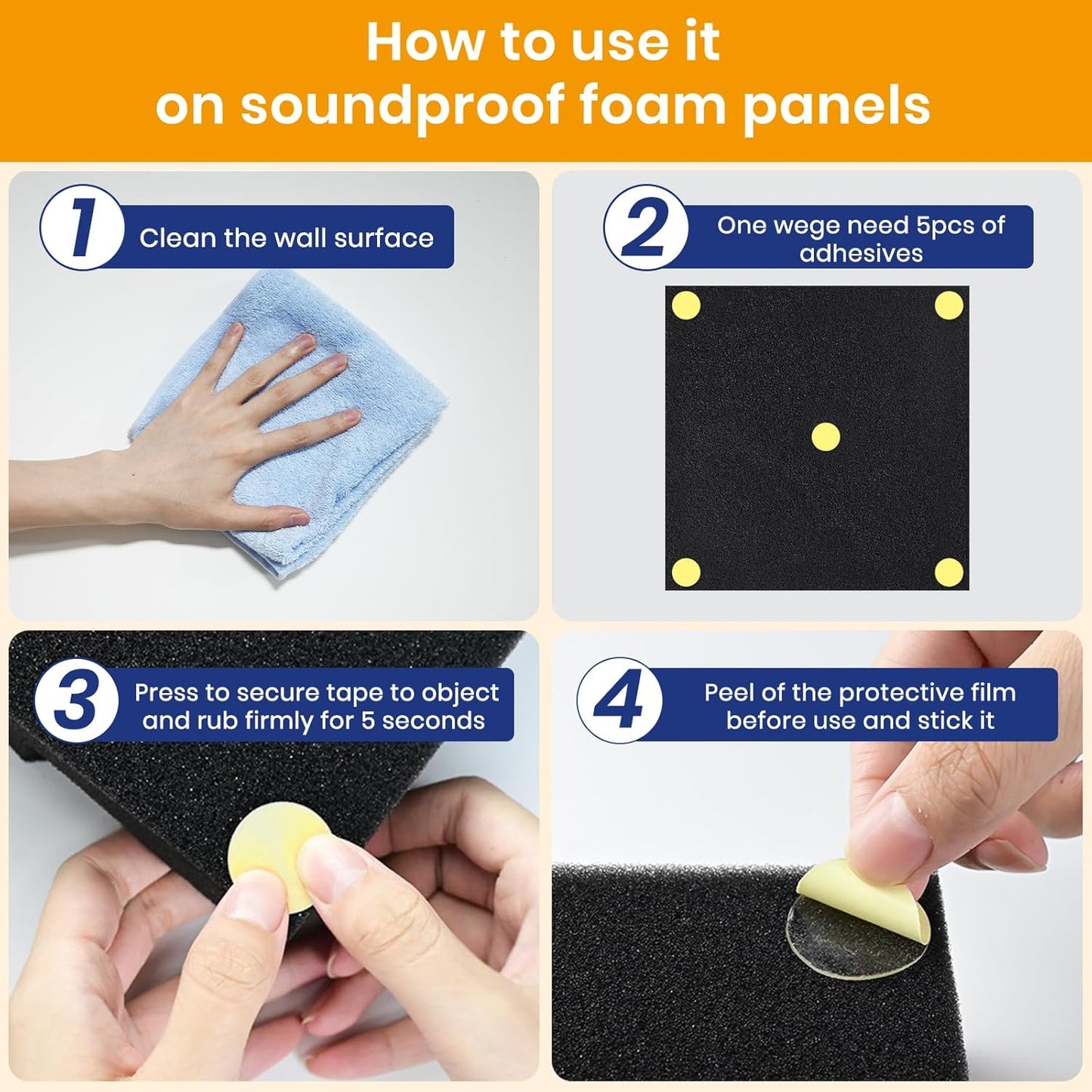 How to use it on soundproof foam panels

1 Clean the wall surface

2 One wege need 5pcs of adhesives

3 Press to secure tape to object and rub firmly for 5 seconds

4 Peel of the protective film before use and stick it