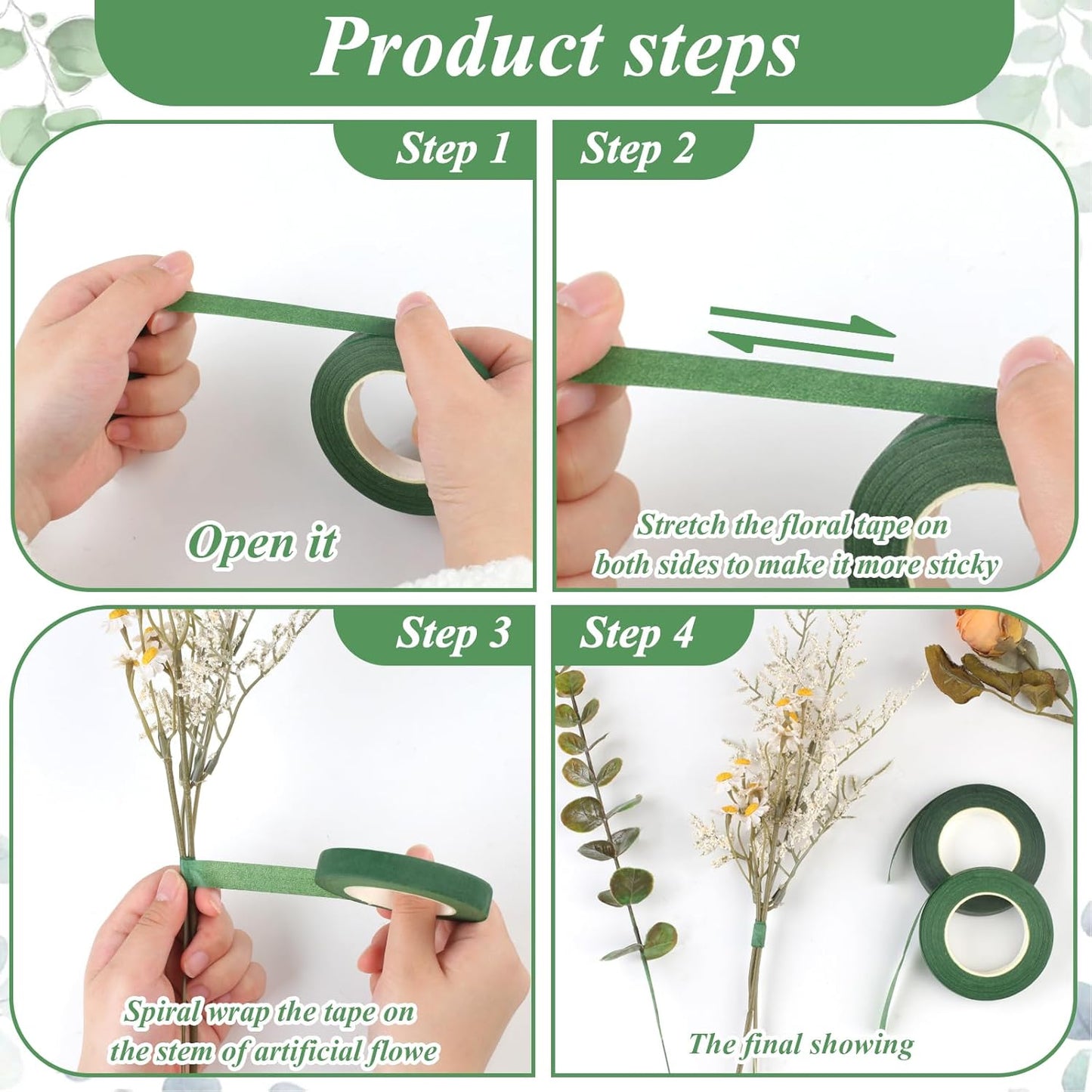 Product steps

Step 1

Open it

Step 2

Stretch the floral tape on both sides to make it more sticky

Step 3

Spiral wrap the tape on the stem of artificial flowe

Step 4

The final showing