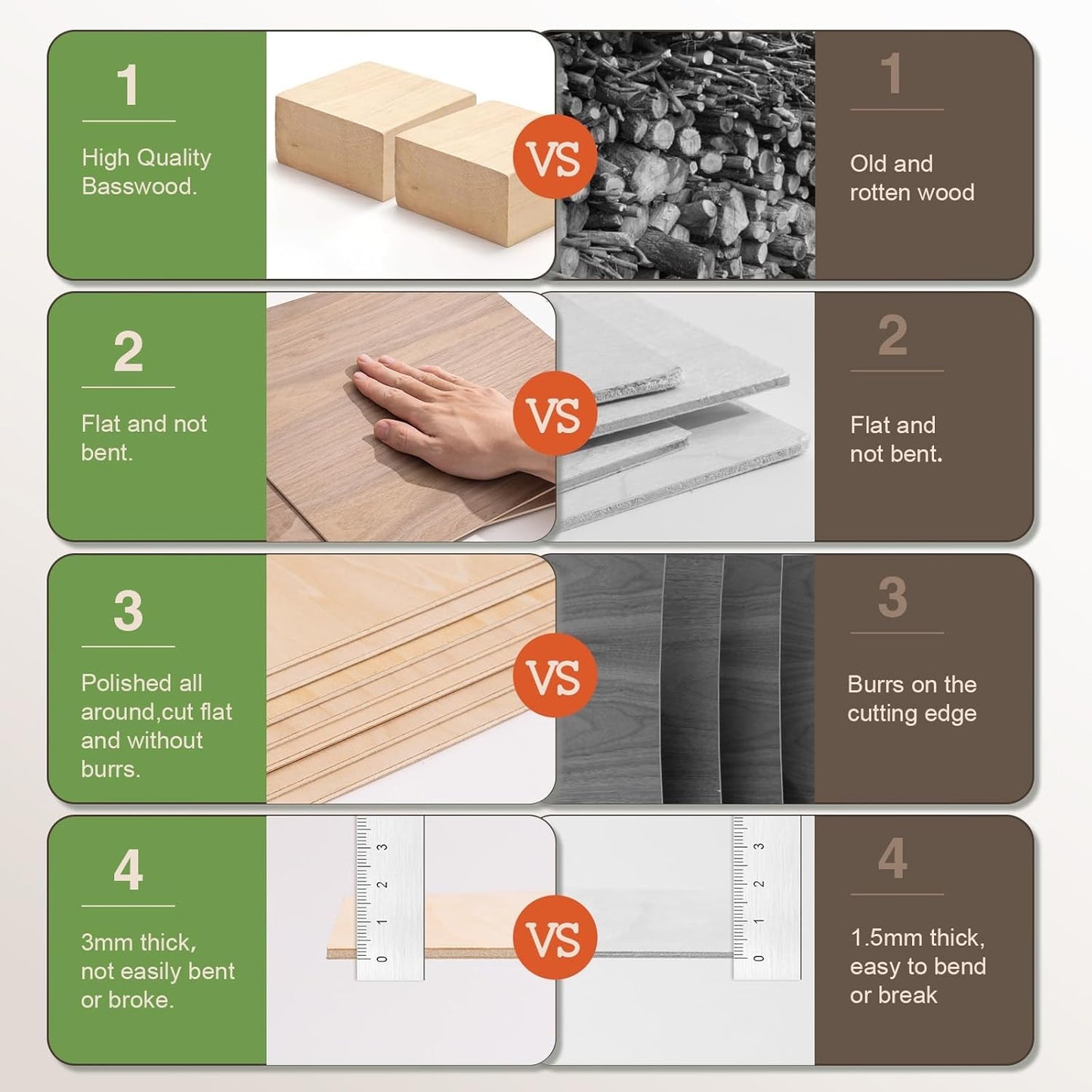 1

High Quality Basswood.

VS

1

Old and rotten wood

2

Flat and not bent.

VS

2

Flat and not bent.

3

Polished all around,cut flat and without burrs.

VS

3

Burrs on the cutting edge

4

3mm thick, not easily bent or broke.

0 1 2 3

VS

0 1 2 3

4

1.5mm thick, easy to bend or break