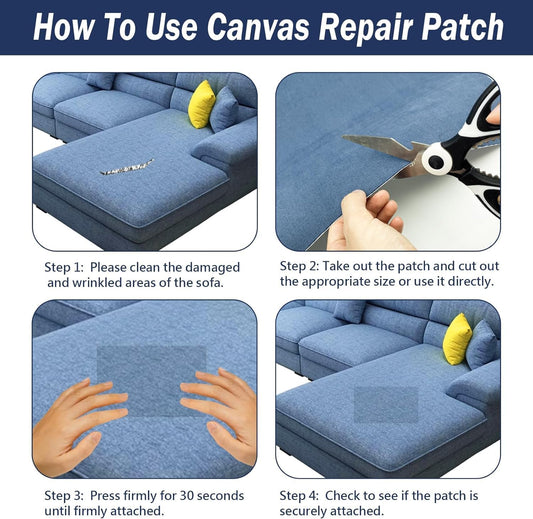 How To Use Canvas Repair Patch

Step 1: Please clean the damaged and wrinkled areas of the sofa.

Step 2: Take out the patch and cut out the appropriate size or use it directly.

Step 3: Press firmly for 30 seconds until firmly attached.

Step 4: Check to see if the patch is securely attached.