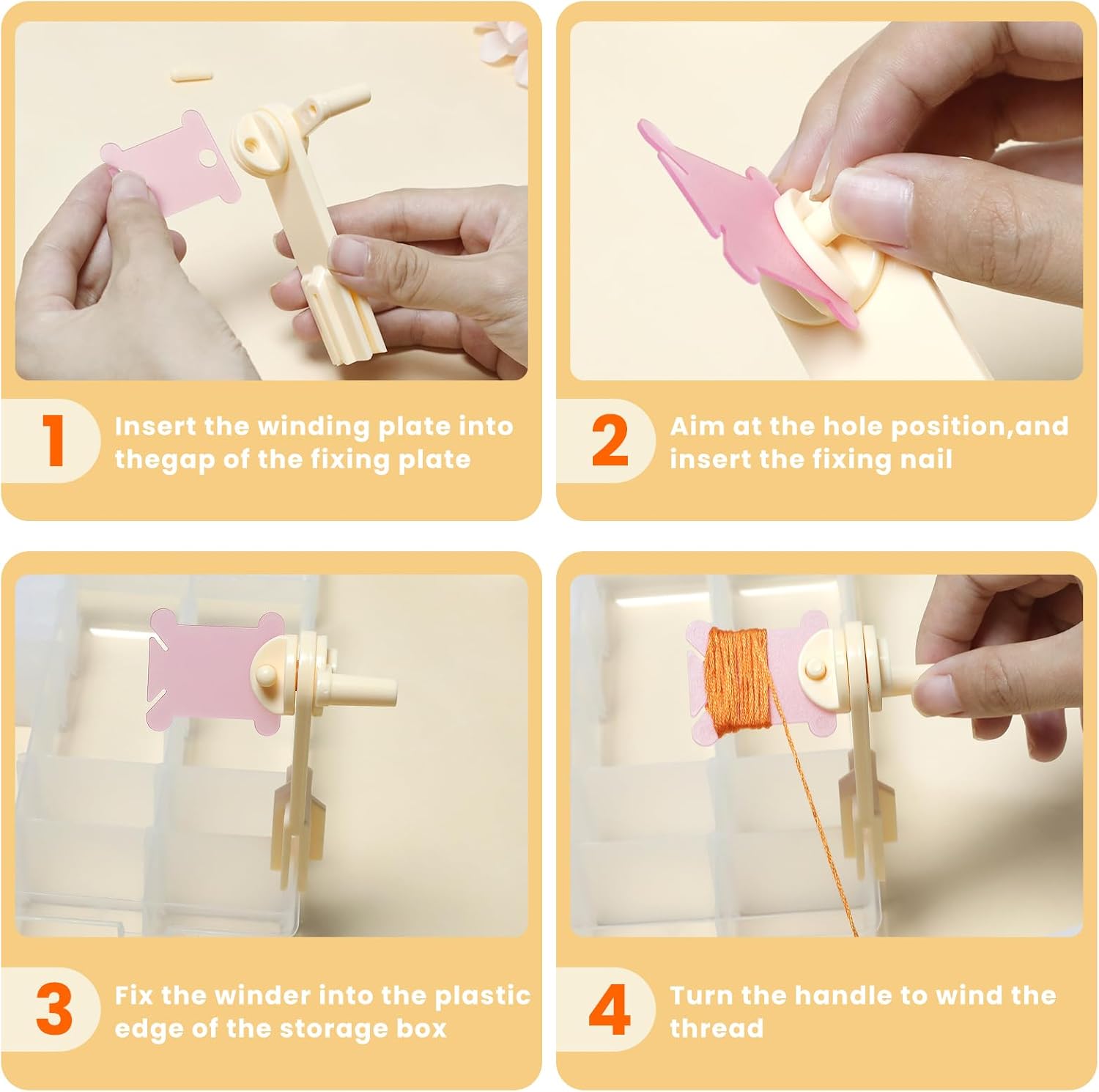 1 Insert the winding plate into thegap of the fixing plate

2 Aim at the hole position,and insert the fixing nail

3 Fix the winder into the plastic edge of the storage box

4 Turn the handle to wind the thread