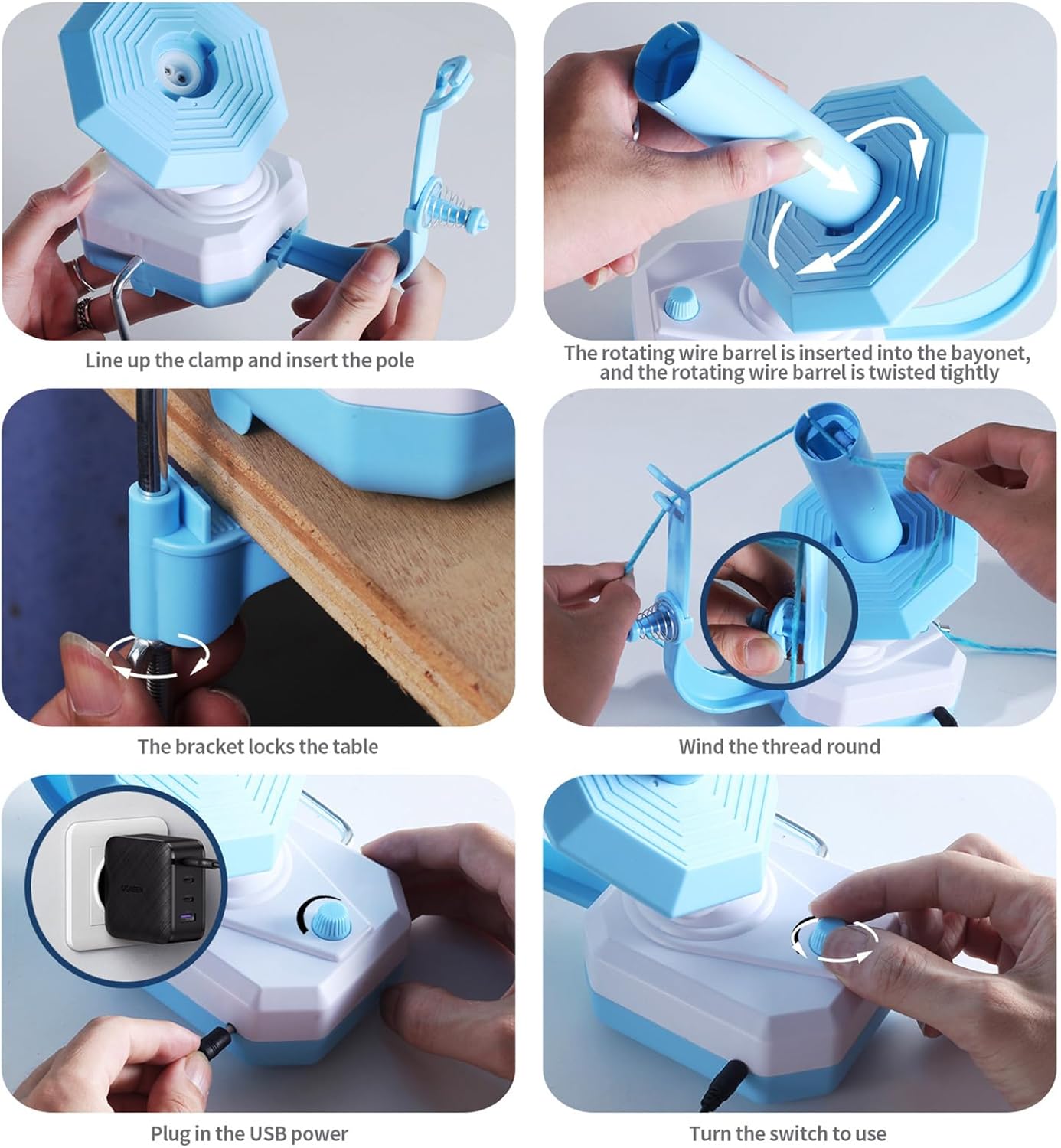 Line up the clamp and insert the pole

The rotating wire barrel is inserted into the bayonet, and the rotating wire barrel is twisted tightly

The bracket locks the table

Wind the thread round

UGREEN

Plug in the USB power

Turn the switch to use