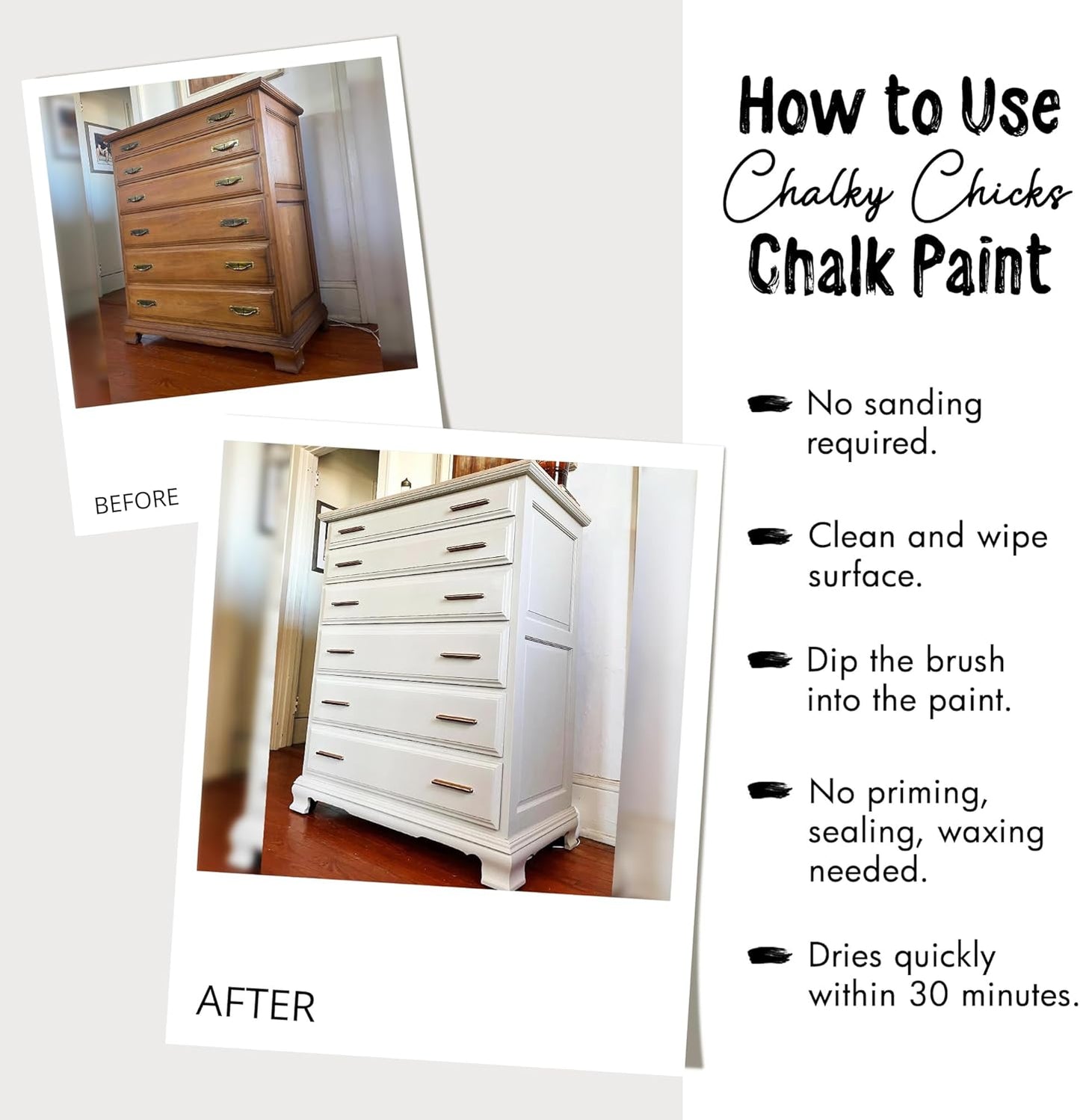 BEFORE

AFTER

How to Use
Chalky Chicks
Chalk Paint

No sanding required.

Clean and wipe surface.

Dip the brush into the paint.

No priming, sealing, waxing needed.

Dries quickly within 30 minutes.