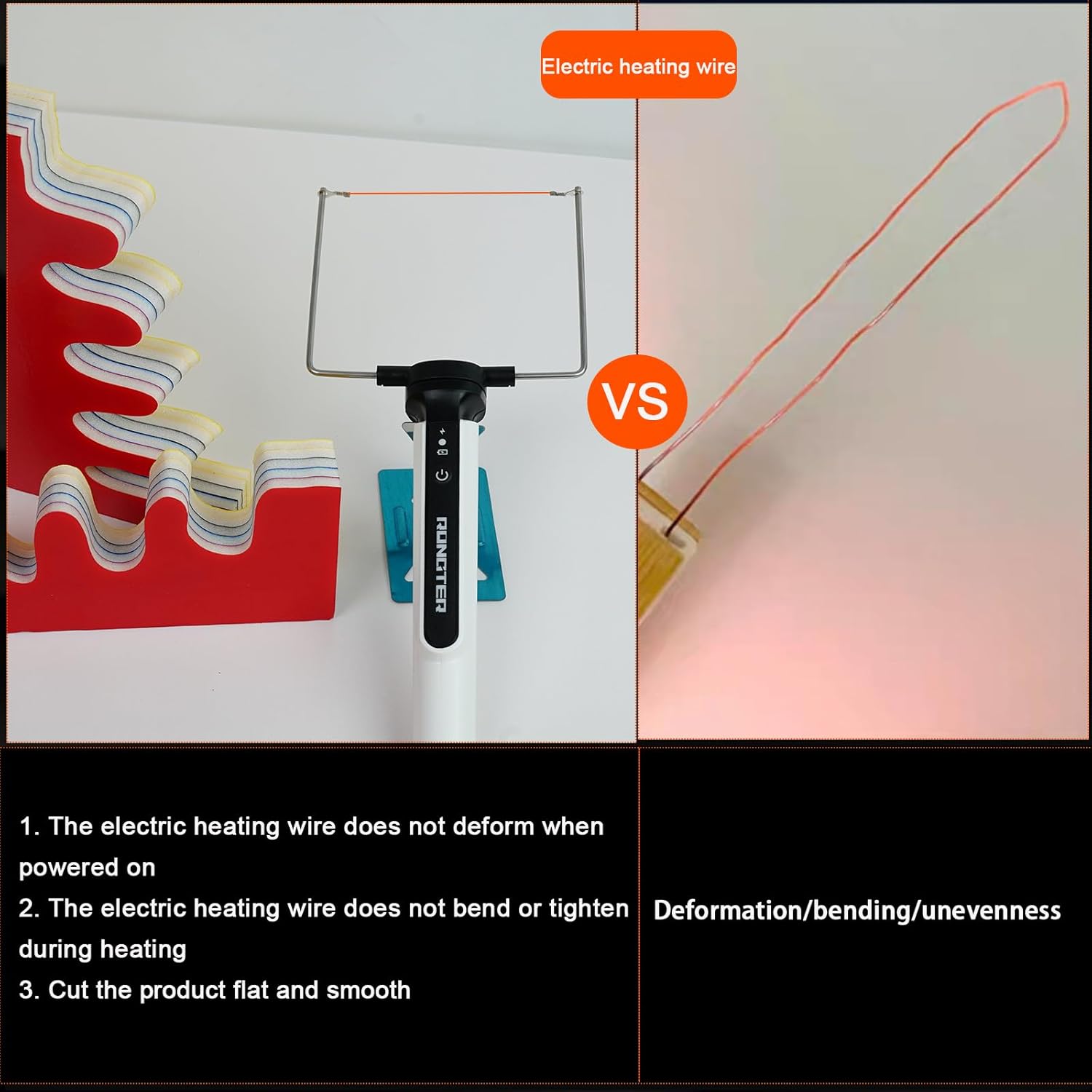 Electric heating wire

VS

RONGTER

1. The electric heating wire does not deform when powered on
2. The electric heating wire does not bend or tighten during heating
3. Cut the product flat and smooth

Deformation/bending/unevenness