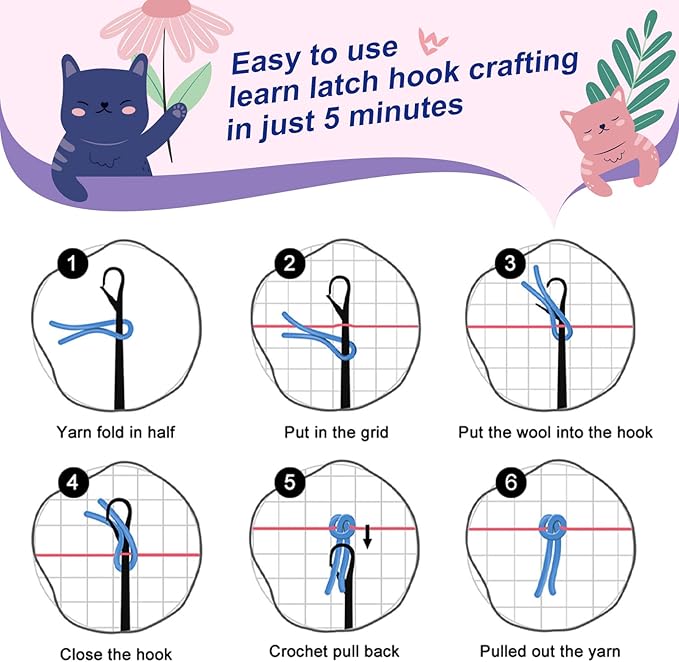 Easy to use
learn latch hook crafting
in just 5 minutes

1
Yarn fold in half

2
Put in the grid

3
Put the wool into the hook

4
Close the hook

5
Crochet pull back

6
Pulled out the yarn