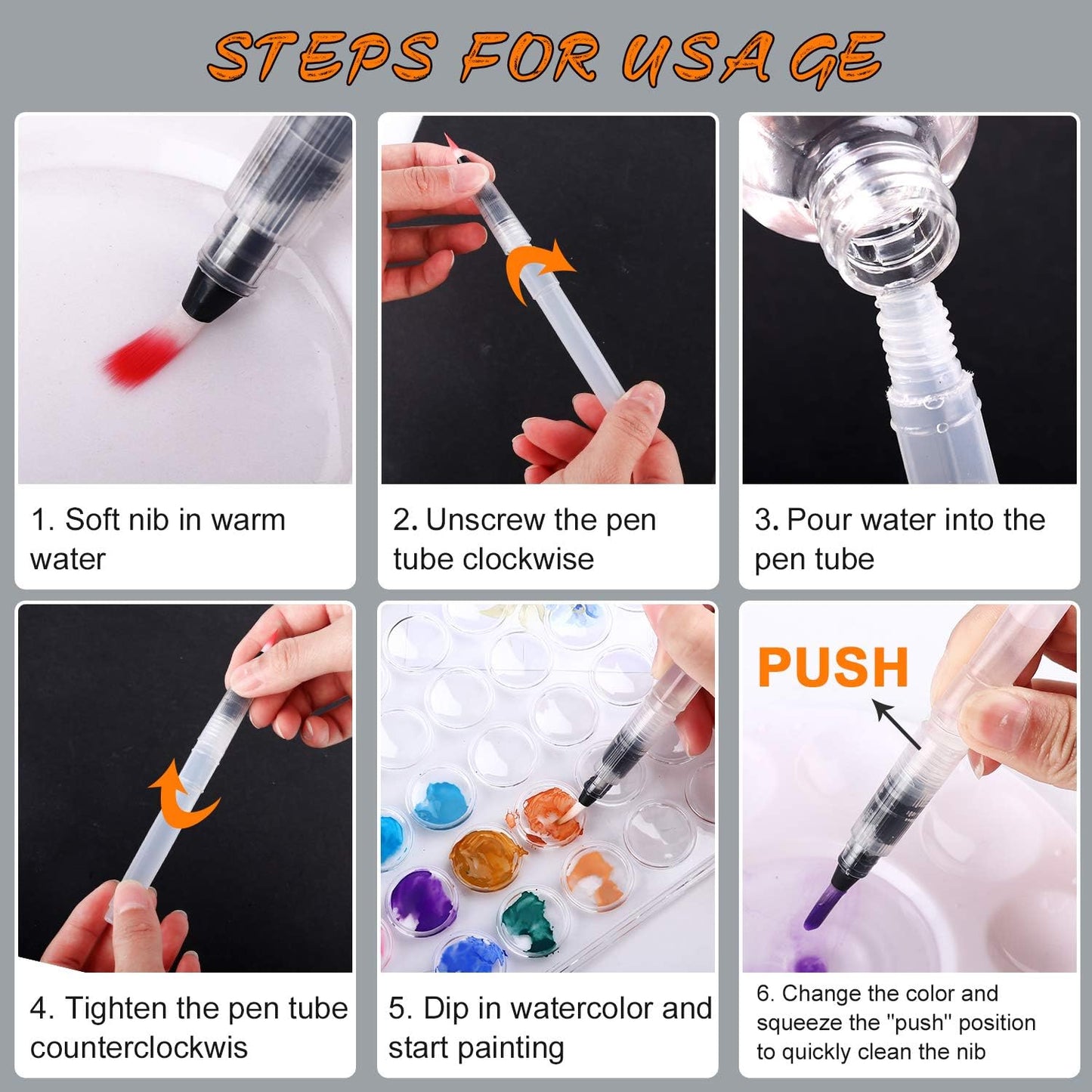 STEPS FOR USA GE

1. Soft nib in warm water

2. Unscrew the pen tube clockwise

3. Pour water into the pen tube

4. Tighten the pen tube counterclockwis

5. Dip in watercolor and start painting

PUSH

6. Change the color and squeeze the "push" position to quickly clean the nib