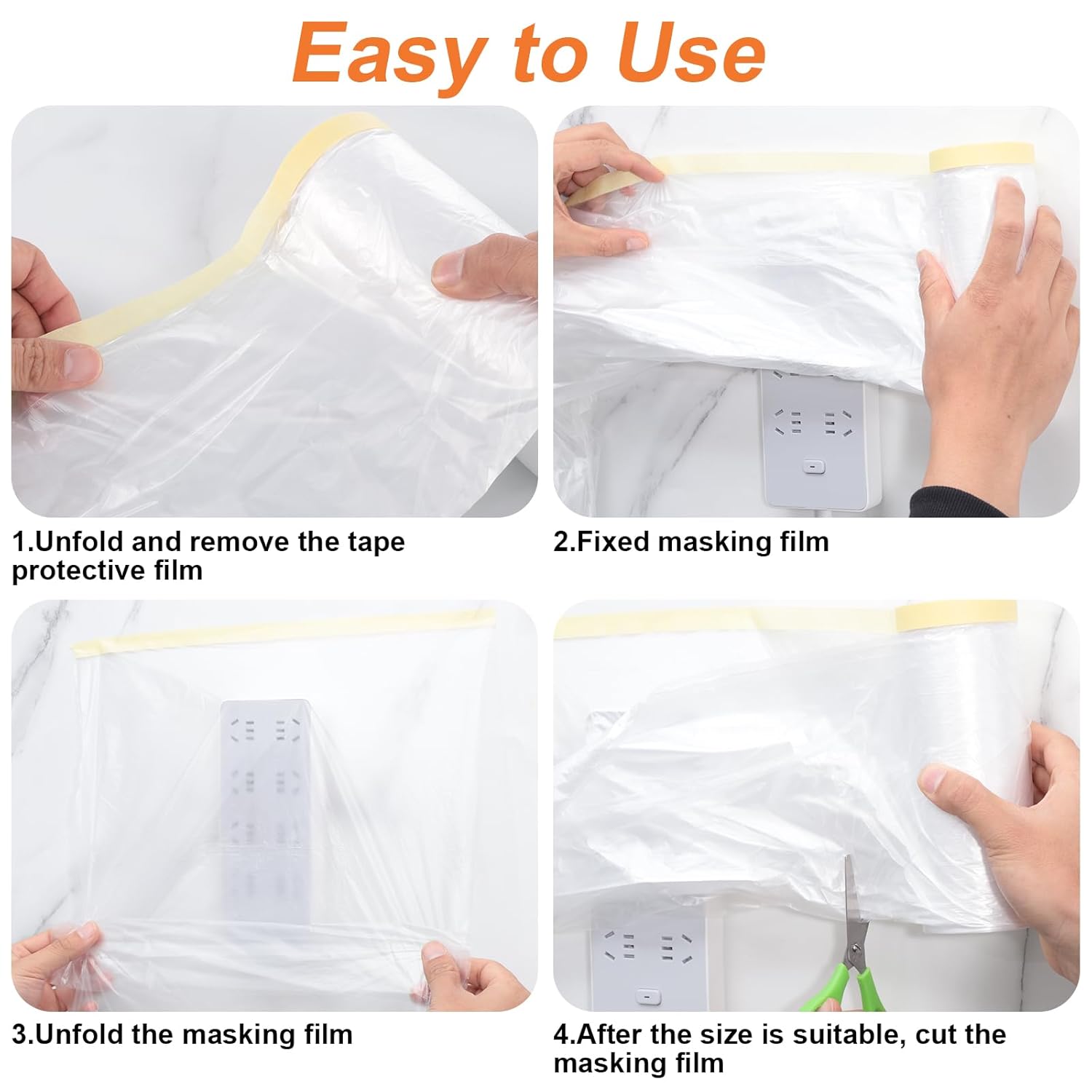 Easy to Use

1.Unfold and remove the tape protective film

2.Fixed masking film

3.Unfold the masking film

4.After the size is suitable, cut the masking film