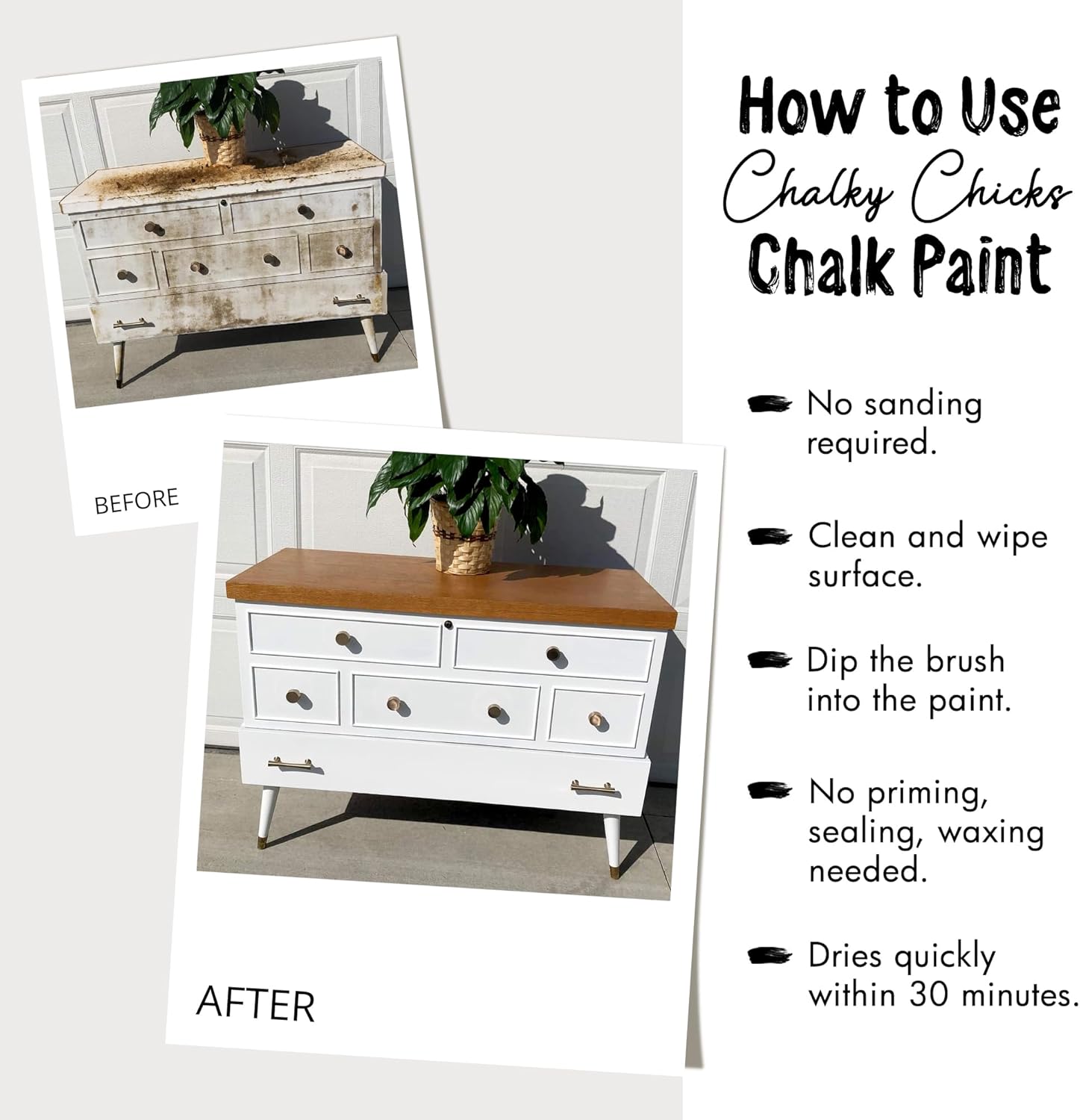 BEFORE

AFTER

How to Use
Chalky Chicks
Chalk Paint

No sanding required.

Clean and wipe surface.

Dip the brush into the paint.

No priming, sealing, waxing needed.

Dries quickly within 30 minutes.