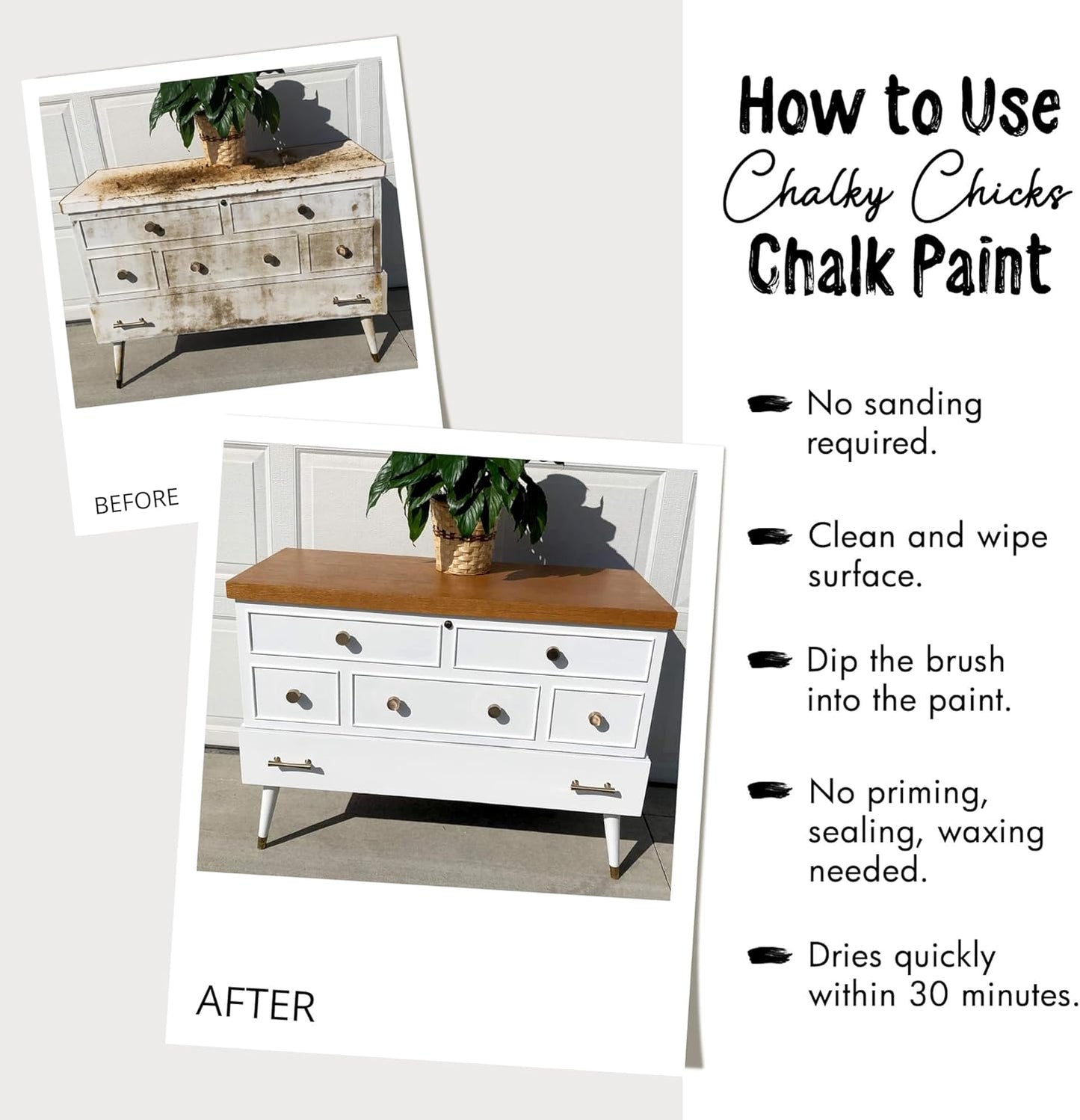 BEFORE

AFTER

How to Use
Chalky Chicks
Chalk Paint

No sanding required.

Clean and wipe surface.

Dip the brush into the paint.

No priming, sealing, waxing needed.

Dries quickly within 30 minutes.