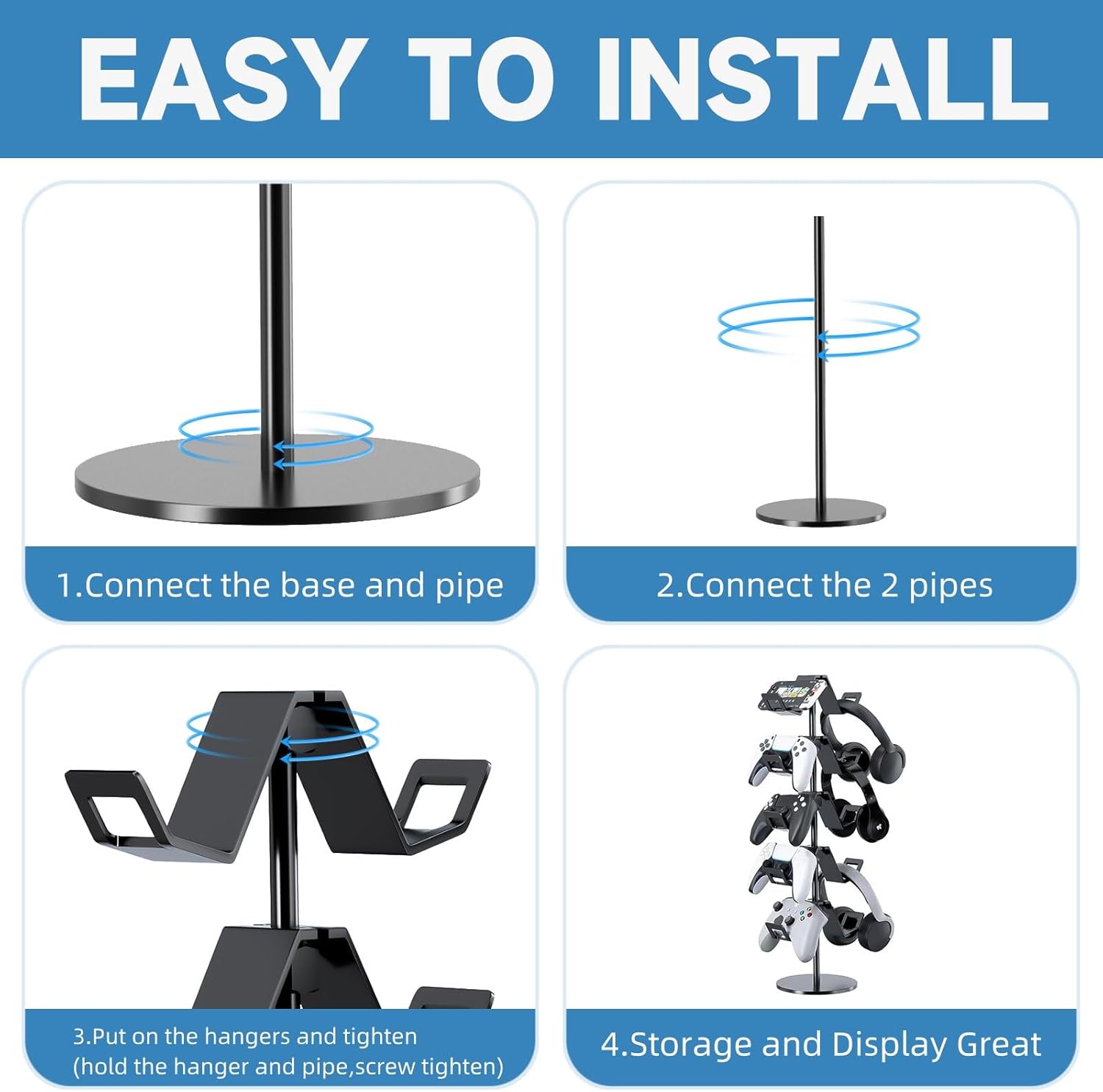 EASY TO INSTALL

1.Connect the base and pipe

2.Connect the 2 pipes

3.Put on the hangers and tighten (hold the hanger and pipe,screw tighten)

4.Storage and Display Great