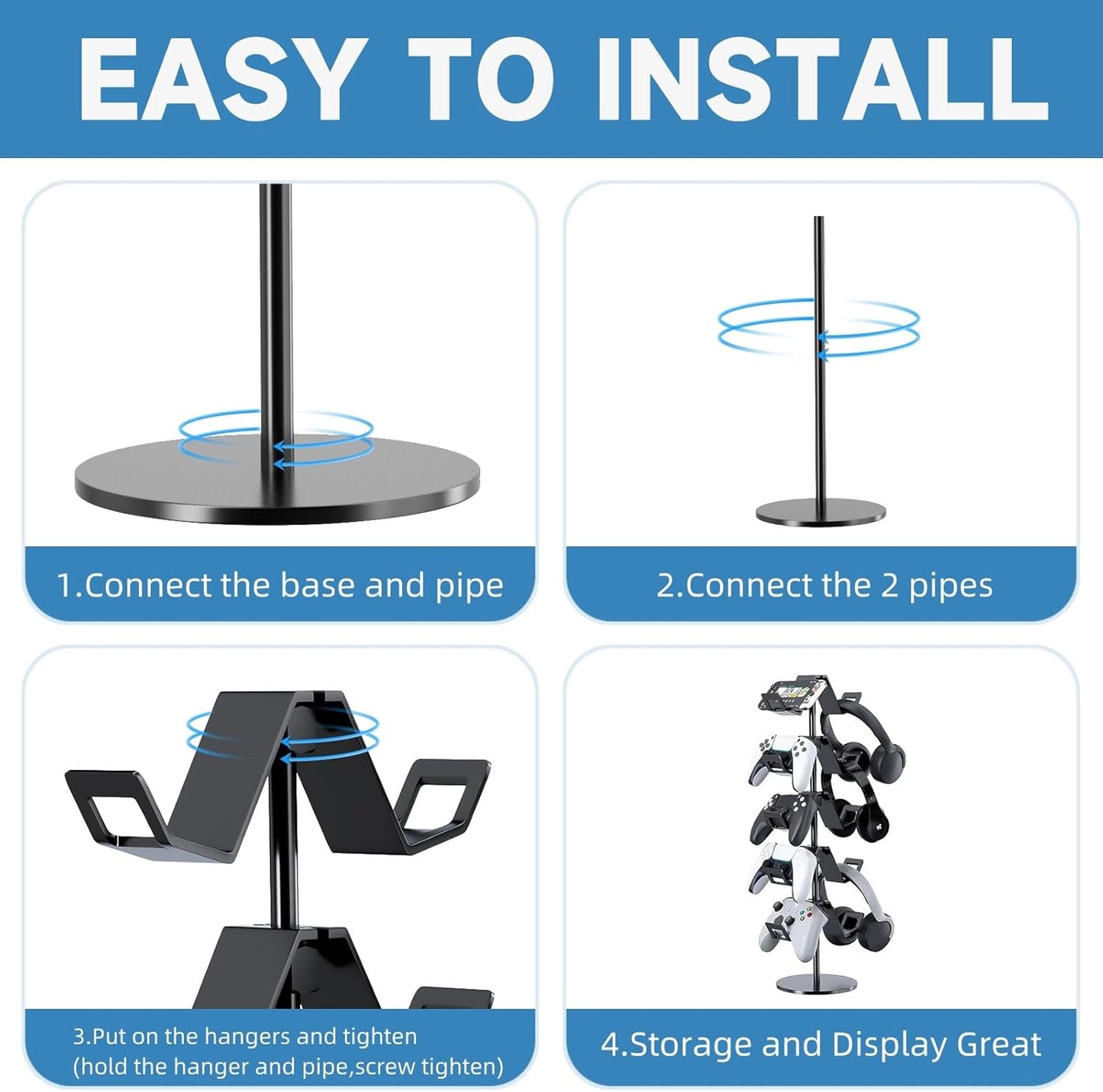 EASY TO INSTALL

1.Connect the base and pipe

2.Connect the 2 pipes

3.Put on the hangers and tighten
(hold the hanger and pipe,screw tighten)

4.Storage and Display Great