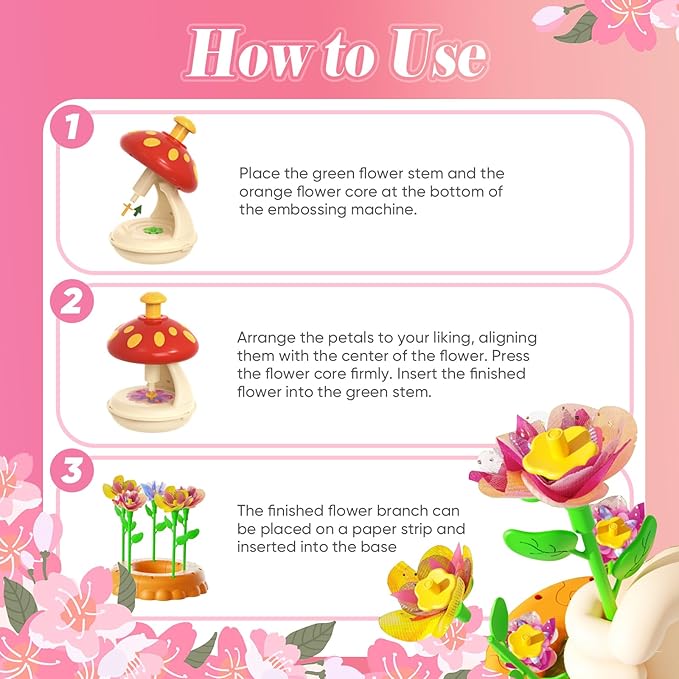 How to Use

1

Place the green flower stem and the orange flower core at the bottom of the embossing machine.

2

Arrange the petals to your liking, aligning them with the center of the flower. Press the flower core firmly. Insert the finished flower into the green stem.

3

The finished flower branch can be placed on a paper strip and inserted into the base