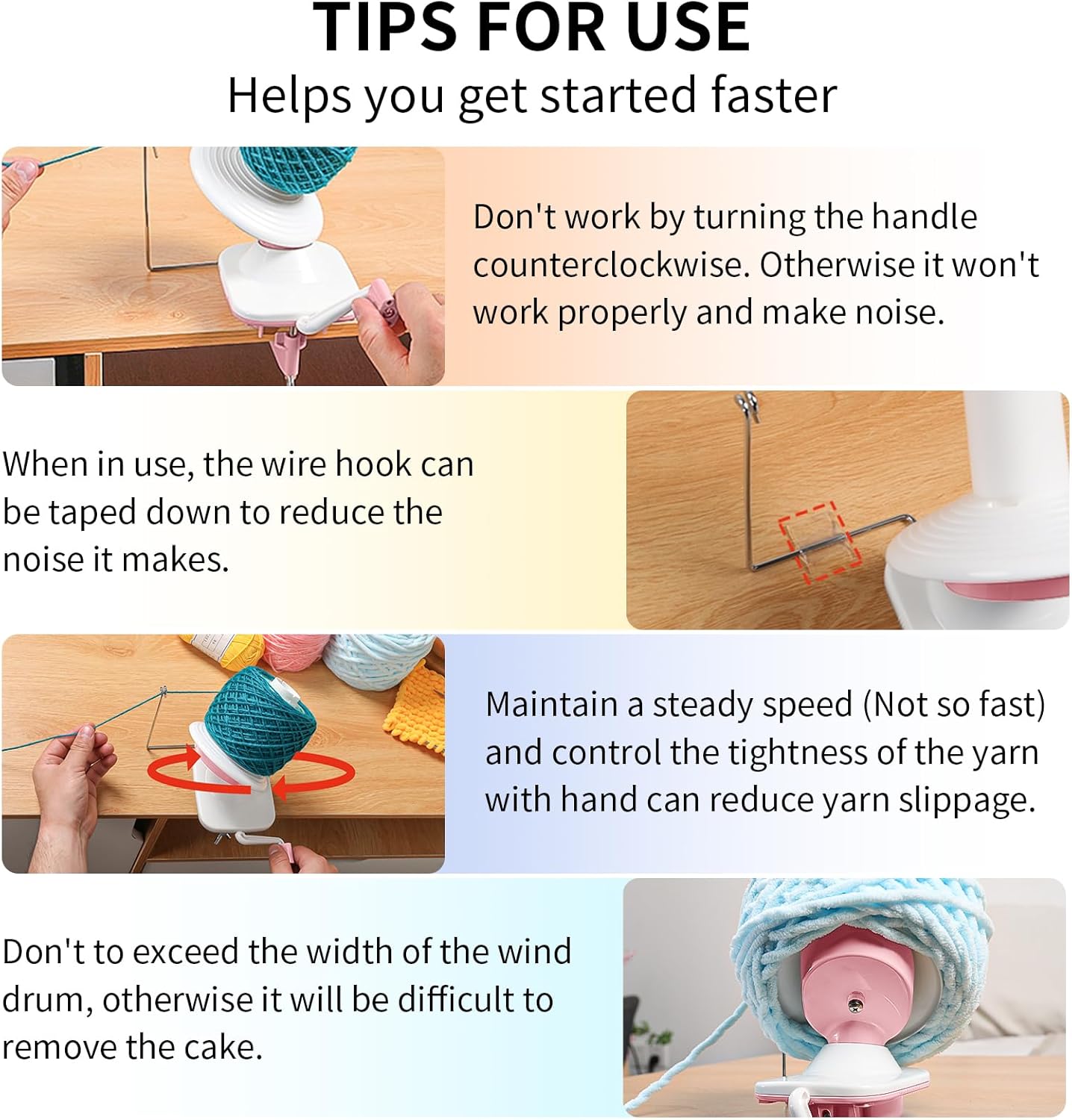 TIPS FOR USE
Helps you get started faster

Don't work by turning the handle counterclockwise. Otherwise it won't work properly and make noise.

When in use, the wire hook can be taped down to reduce the noise it makes.

Maintain a steady speed (Not so fast) and control the tightness of the yarn with hand can reduce yarn slippage.

Don't to exceed the width of the wind drum, otherwise it will be difficult to remove the cake.