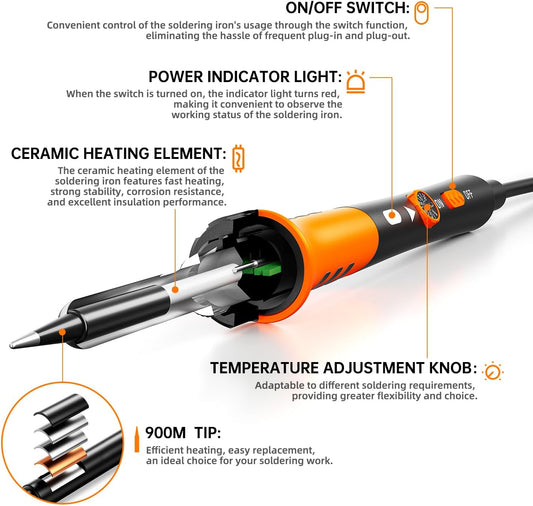 ON/OFF SWITCH:
Convenient control of the soldering iron's usage through the switch function, eliminating the hassle of frequent plug-in and plug-out.

POWER INDICATOR LIGHT:
When the switch is turned on, the indicator light turns red, making it convenient to observe the working status of the soldering iron.

CERAMIC HEATING ELEMENT:
The ceramic heating element of the soldering iron features fast heating, strong stability, corrosion resistance, and excellent insulation performance.

ON OFF

TEMPERATURE ADJUSTMENT KNOB:
Adaptable to different soldering requirements, providing greater flexibility and choice.

900M TIP:
Efficient heating, easy replacement, an ideal choice for your soldering work.