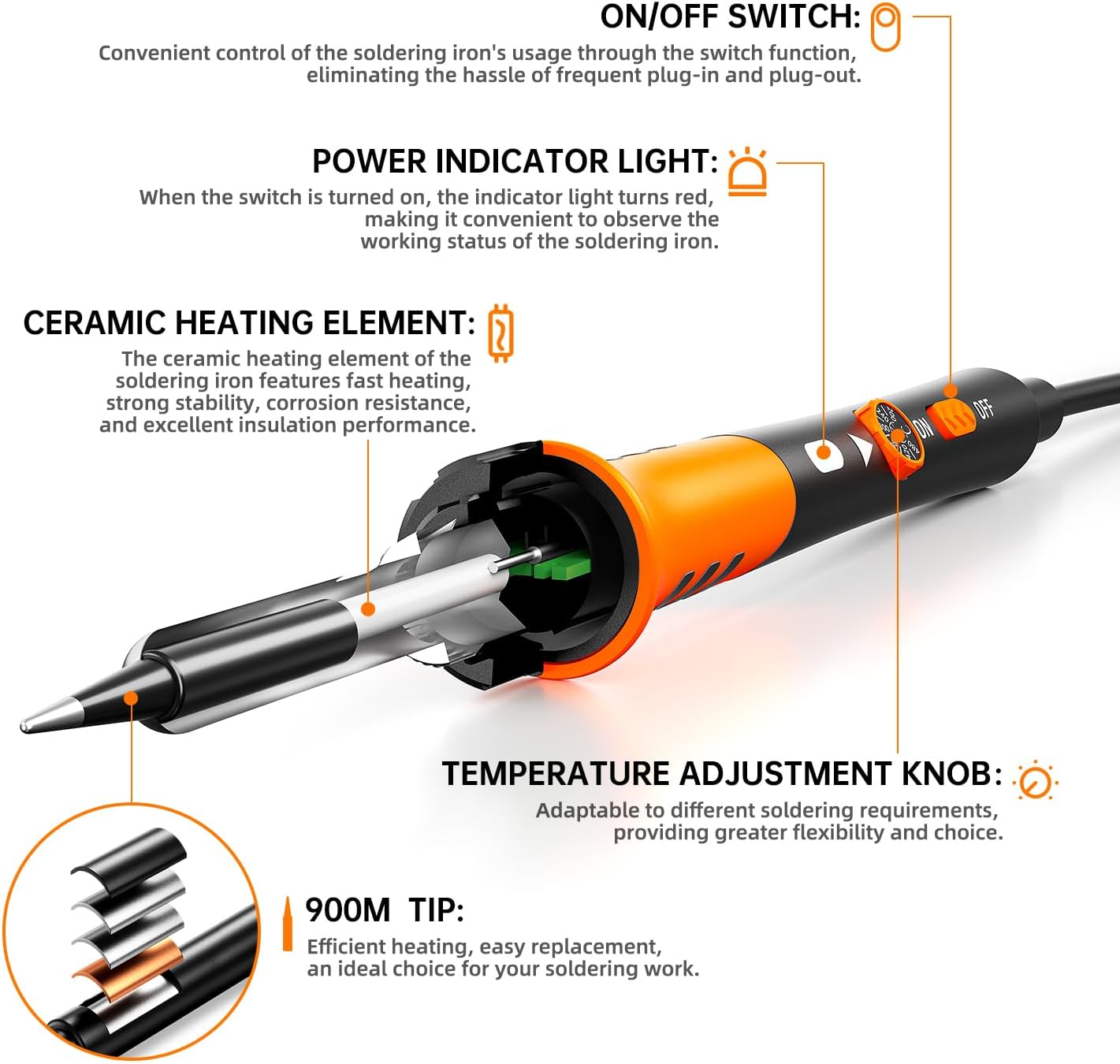 ON/OFF SWITCH:
Convenient control of the soldering iron's usage through the switch function, eliminating the hassle of frequent plug-in and plug-out.

POWER INDICATOR LIGHT:
When the switch is turned on, the indicator light turns red, making it convenient to observe the working status of the soldering iron.

CERAMIC HEATING ELEMENT:
The ceramic heating element of the soldering iron features fast heating, strong stability, corrosion resistance, and excellent insulation performance.

ON OFF

TEMPERATURE ADJUSTMENT KNOB:
Adaptable to different soldering requirements, providing greater flexibility and choice.

900M TIP:
Efficient heating, easy replacement, an ideal choice for your soldering work.