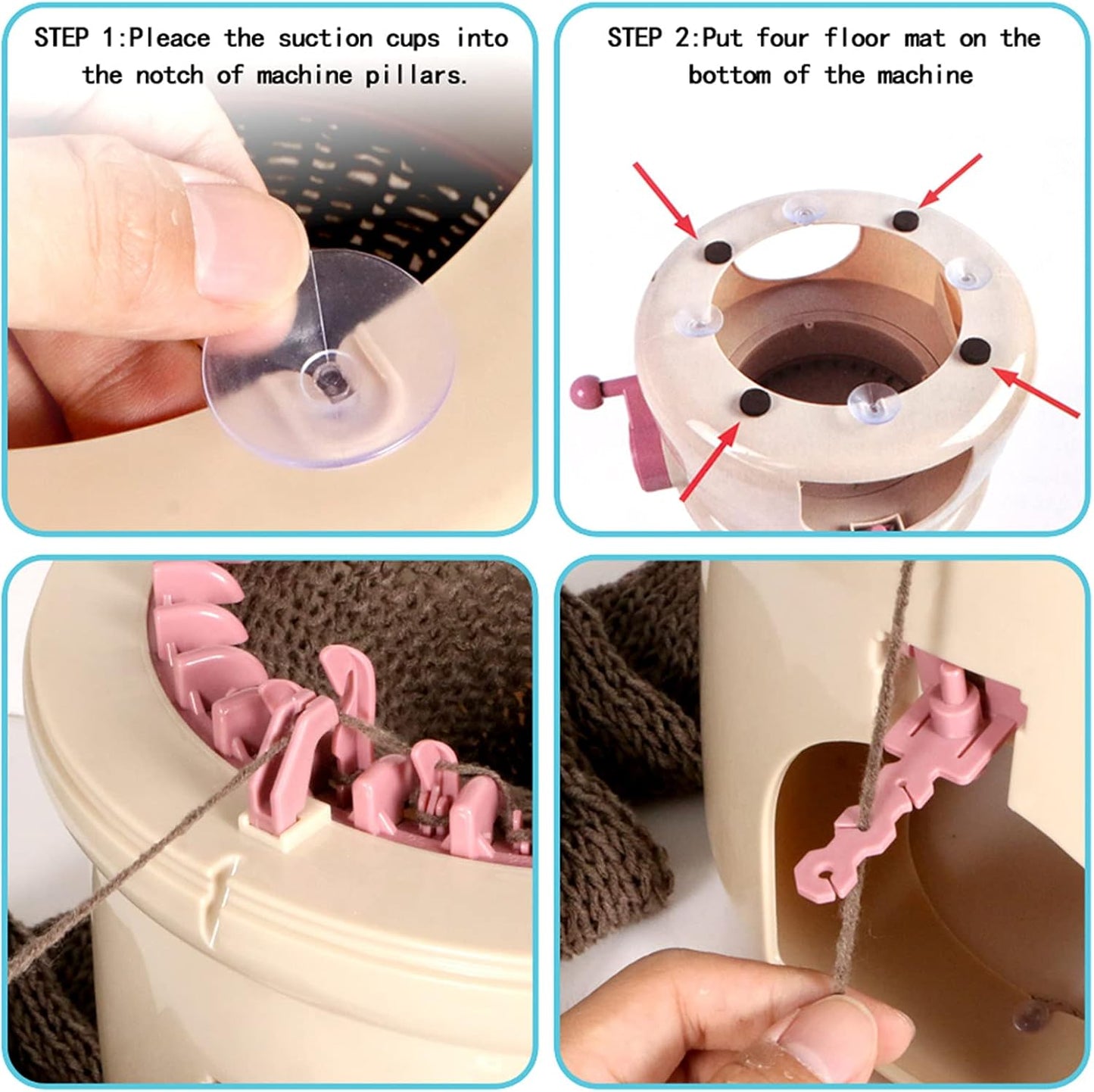 STEP 1:Pleace the suction cups into the notch of machine pillars.

STEP 2:Put four floor mat on the bottom of the machine