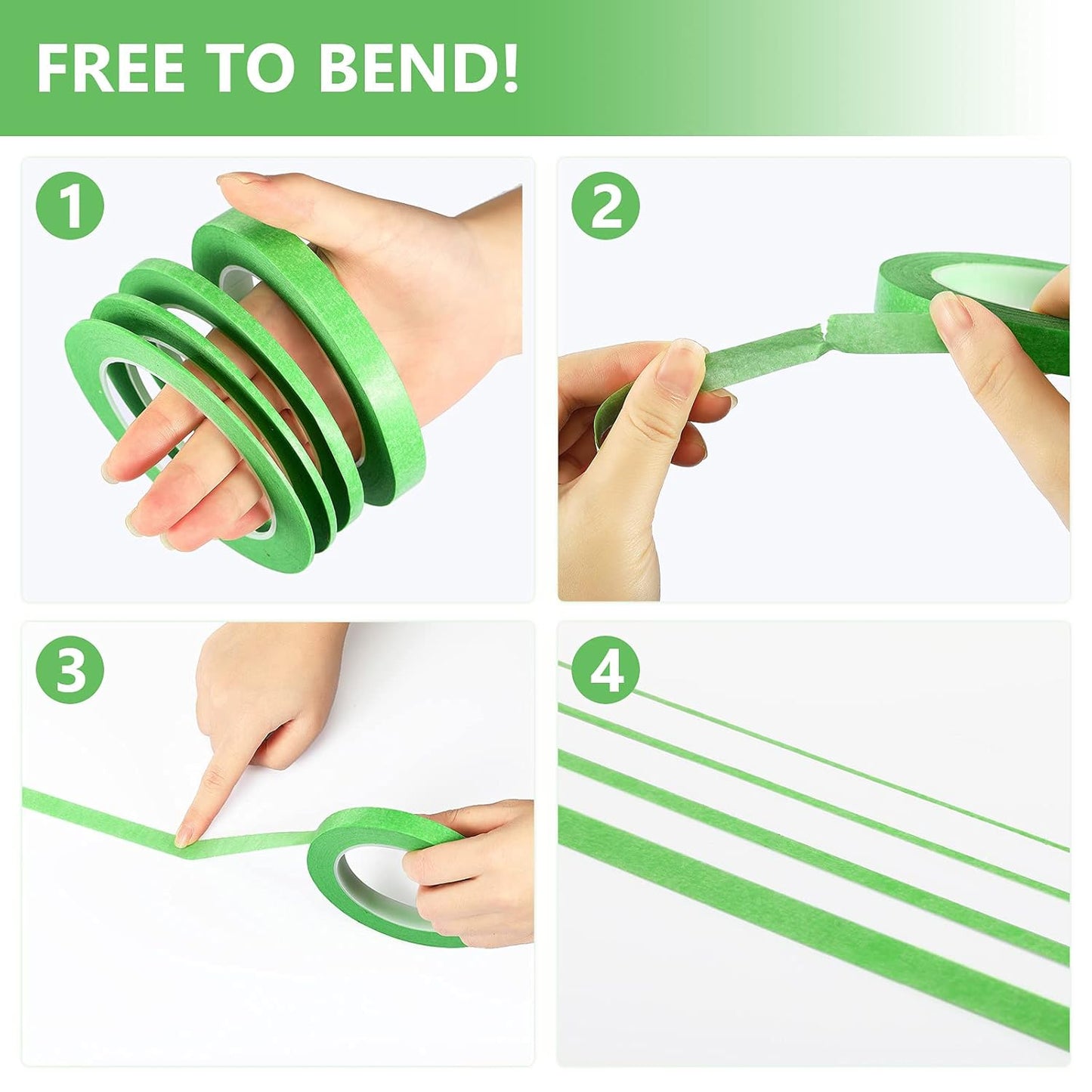 FREE TO BEND!

1

2

3

4