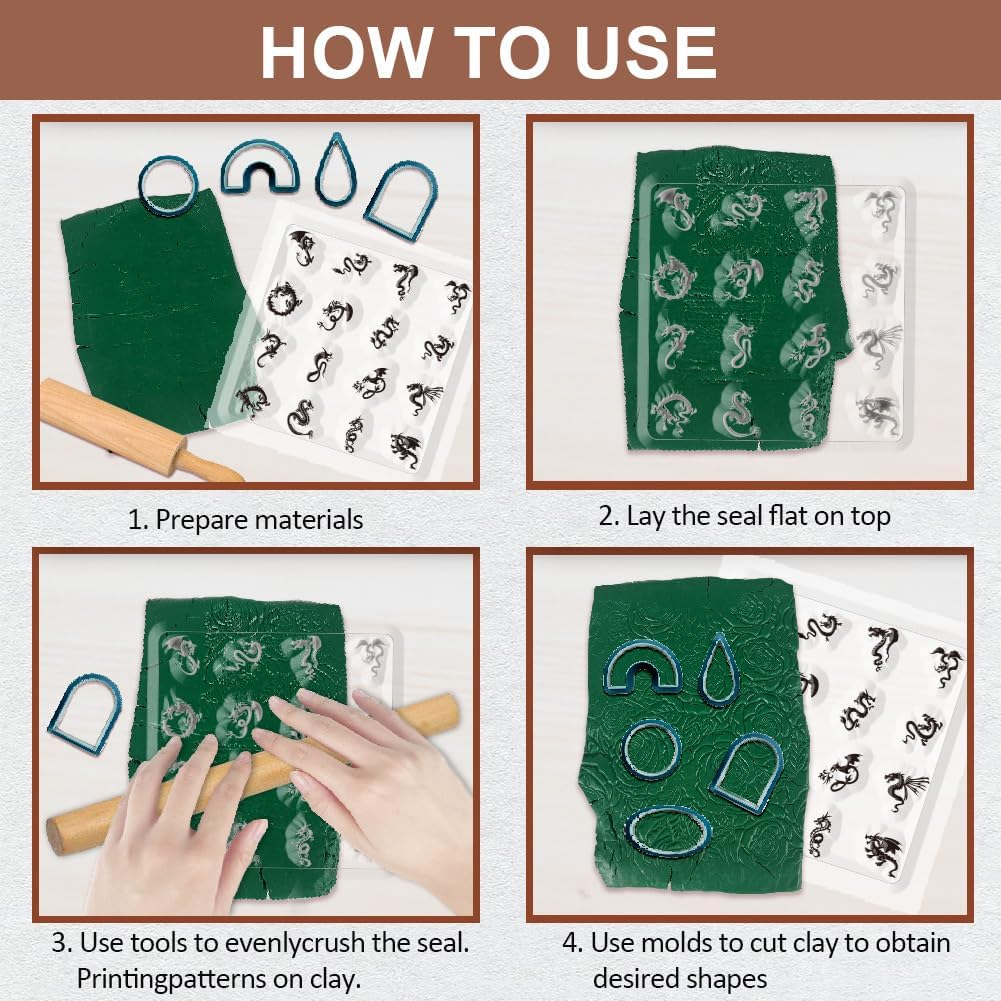 HOW TO USE

1. Prepare materials

2. Lay the seal flat on top

3. Use tools to evenlycrush the seal. Printingpatterns on clay.

4. Use molds to cut clay to obtain desired shapes