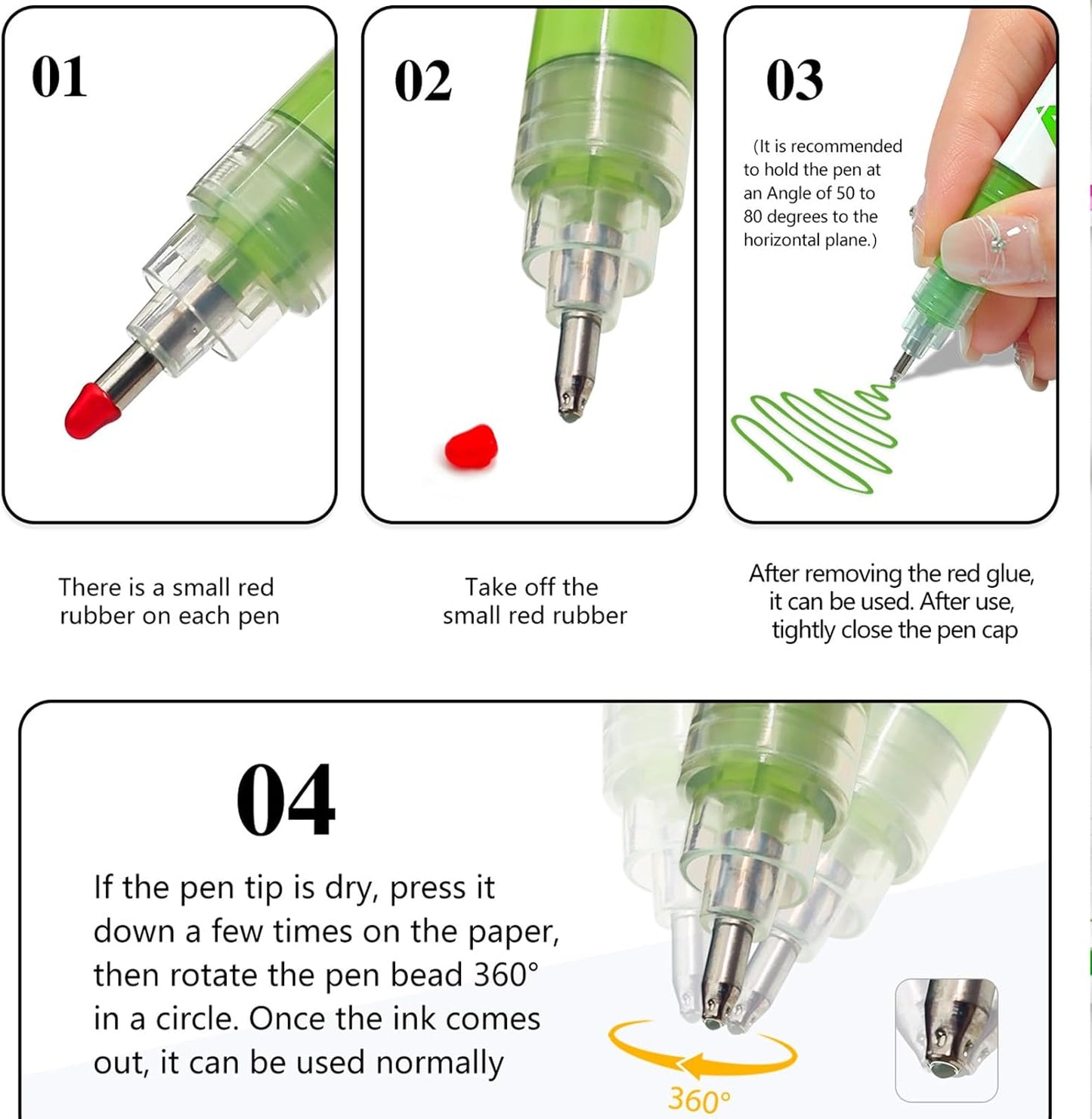 01

02

03

(It is recommended to hold the pen at an Angle of 50 to 80 degrees to the horizontal plane.)

There is a small red rubber on each pen

Take off the small red rubber

After removing the red glue, it can be used. After use, tightly close the pen cap

04

If the pen tip is dry, press it down a few times on the paper, then rotate the pen bead 360° in a circle. Once the ink comes out, it can be used normally

360°