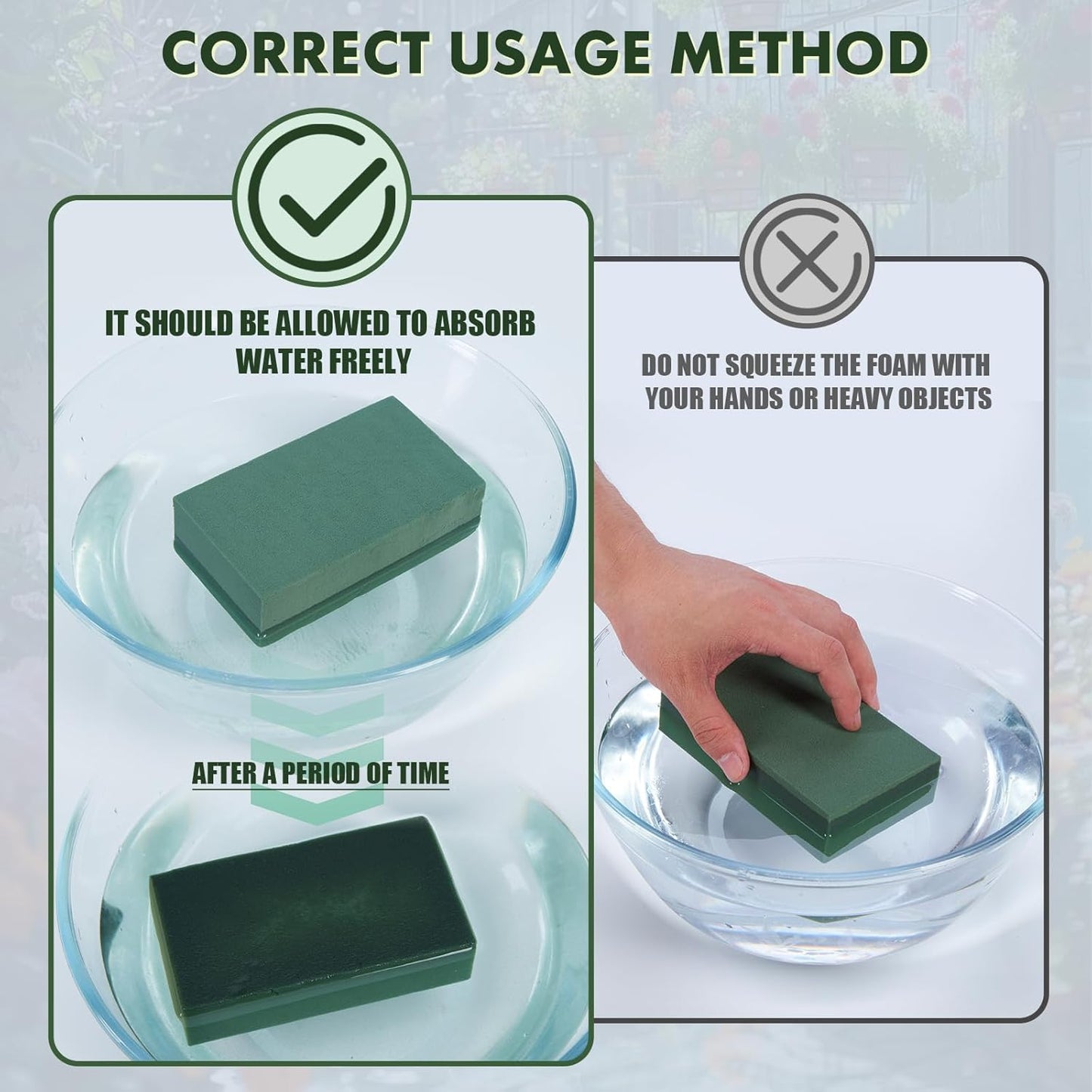 CORRECT USAGE METHOD

IT SHOULD BE ALLOWED TO ABSORB WATER FREELY

AFTER A PERIOD OF TIME

DO NOT SQUEEZE THE FOAM WITH YOUR HANDS OR HEAVY OBJECTS