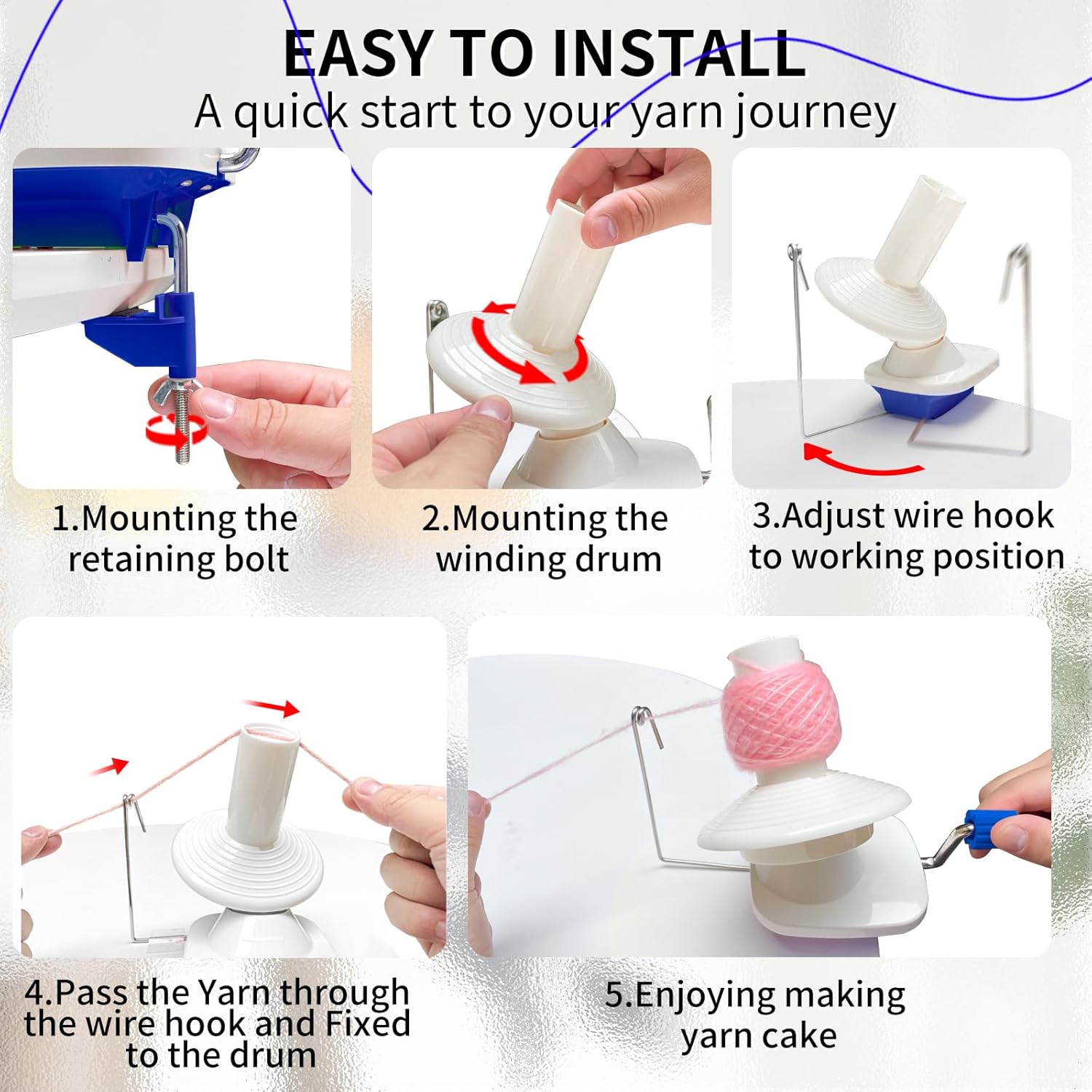 EASY TO INSTALL
A quick start to your yarn journey

1.Mounting the retaining bolt

2.Mounting the winding drum

3.Adjust wire hook to working position

4.Pass the Yarn through the wire hook and Fixed to the drum

5.Enjoying making yarn cake