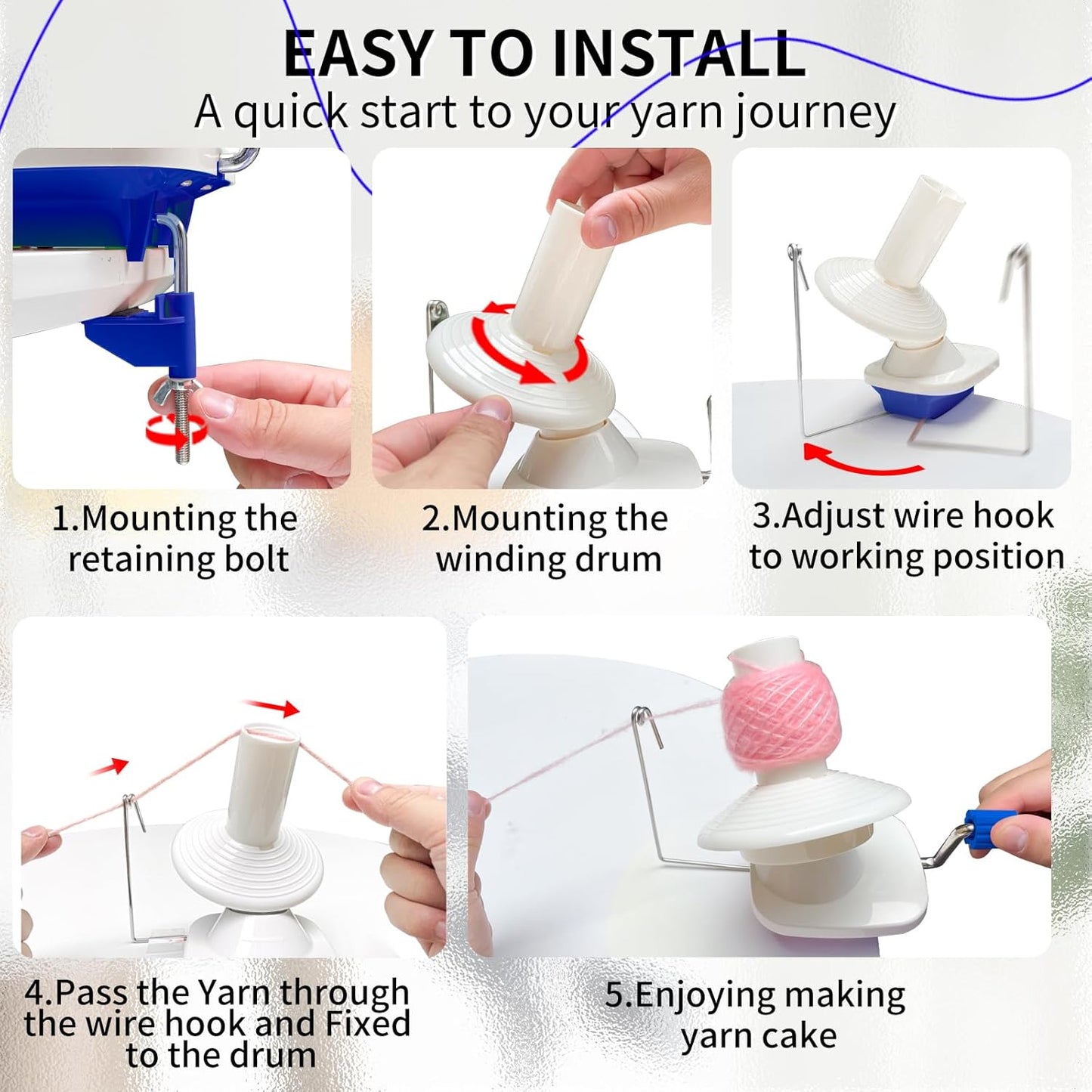 EASY TO INSTALL
A quick start to your yarn journey

1.Mounting the retaining bolt

2.Mounting the winding drum

3.Adjust wire hook to working position

4.Pass the Yarn through the wire hook and Fixed to the drum

5.Enjoying making yarn cake