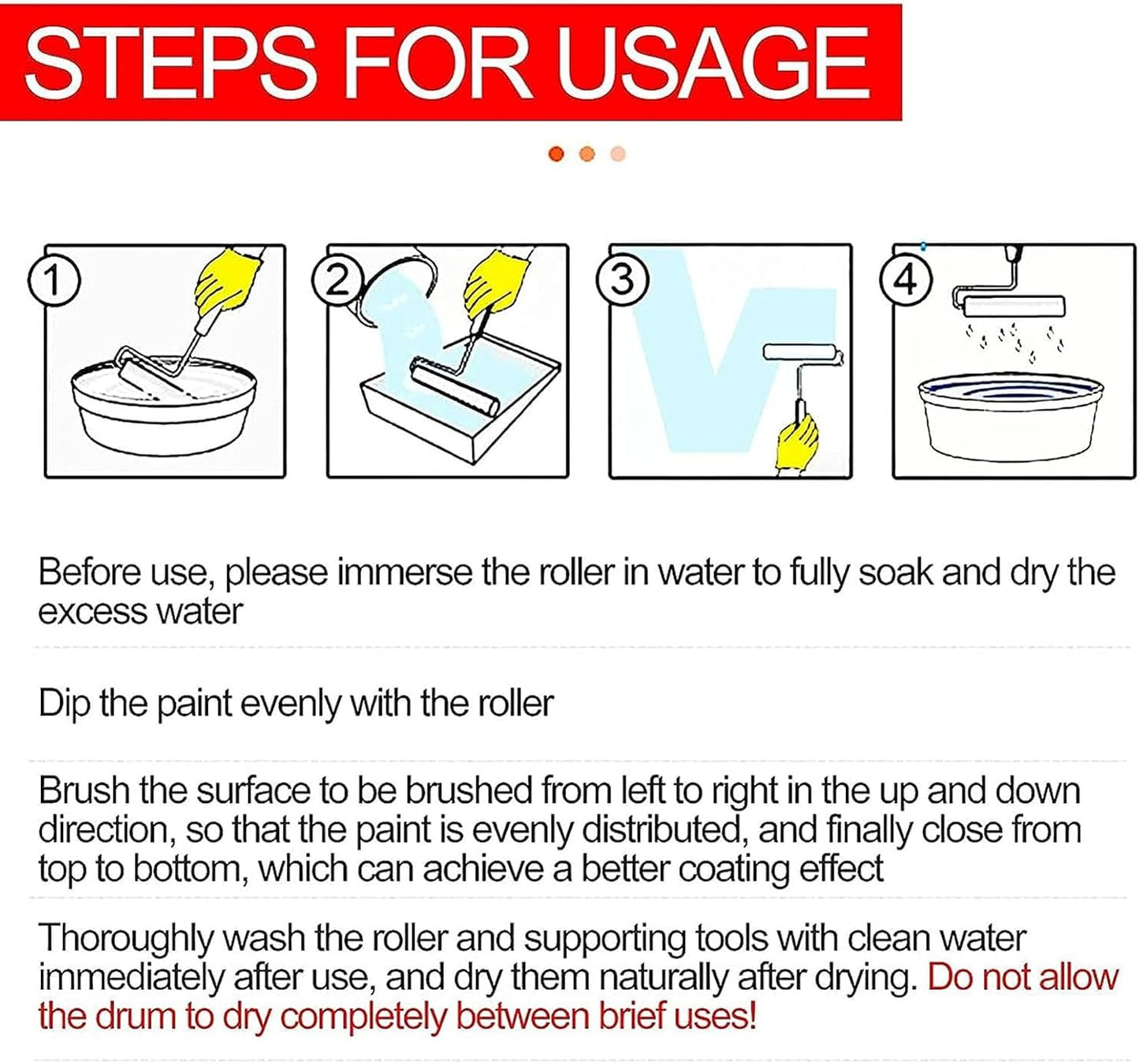 STEPS FOR USAGE

1

2

3

4

Before use, please immerse the roller in water to fully soak and dry the excess water

Dip the paint evenly with the roller

Brush the surface to be brushed from left to right in the up and down direction, so that the paint is evenly distributed, and finally close from top to bottom, which can achieve a better coating effect

Thoroughly wash the roller and supporting tools with clean water immediately after use, and dry them naturally after drying. Do not allow the drum to dry completely between brief uses!