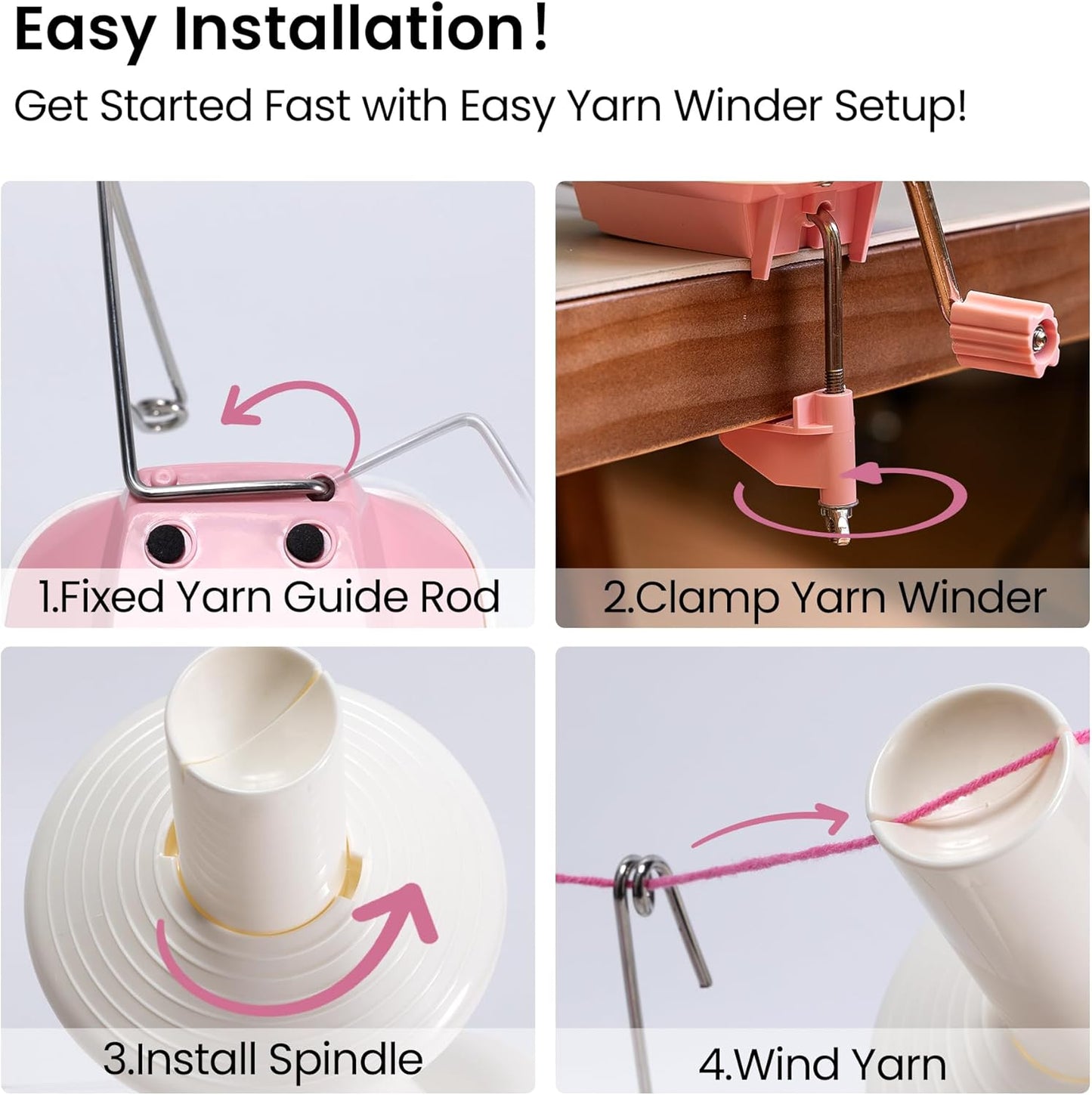 Easy Installation!

Get Started Fast with Easy Yarn Winder Setup!

1.Fixed Yarn Guide Rod

2.Clamp Yarn Winder

3.Install Spindle

4.Wind Yarn