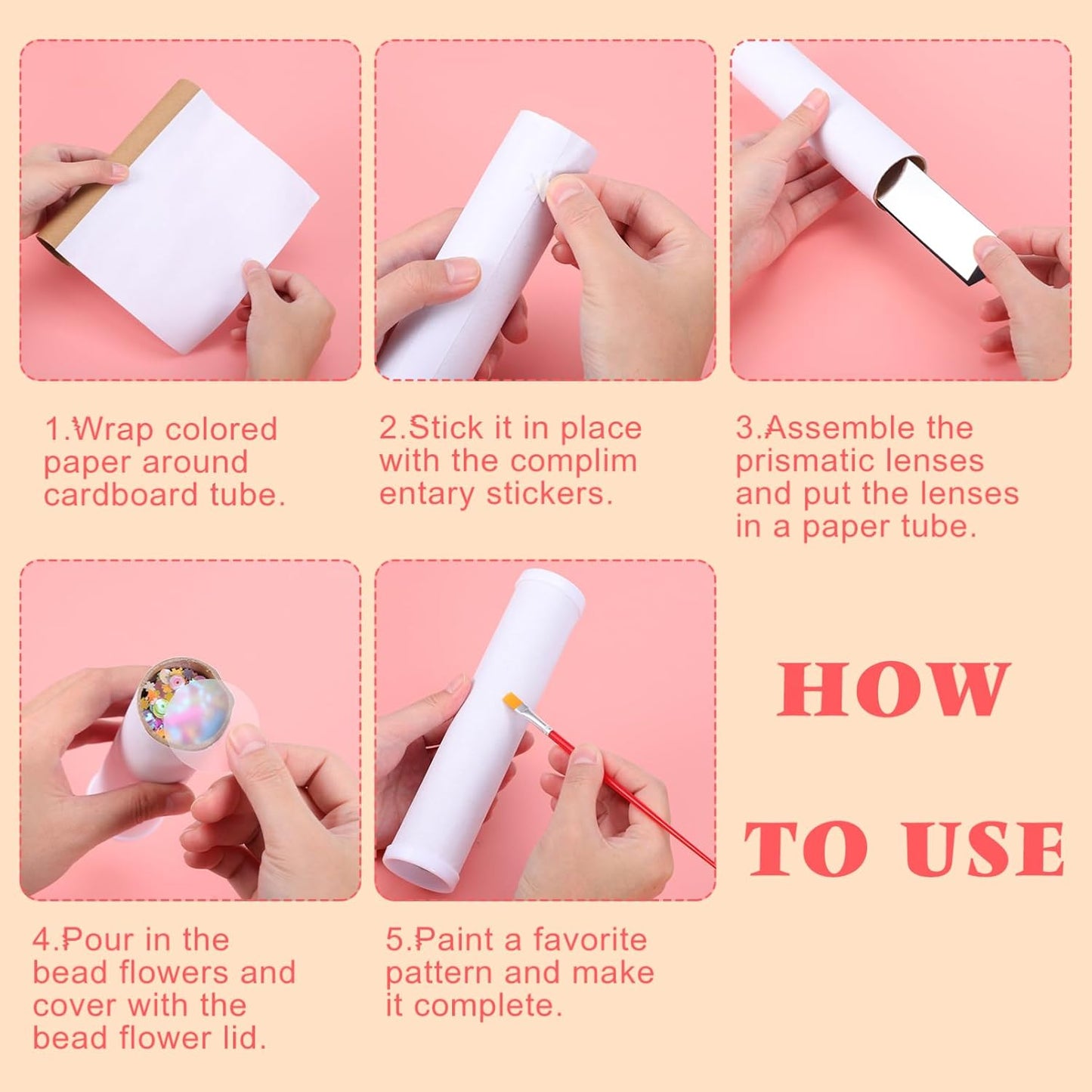 1.Wrap colored paper around cardboard tube.

2.Stick it in place with the complim entary stickers.

3.Assemble the prismatic lenses and put the lenses in a paper tube.

4.Pour in the bead flowers and cover with the bead flower lid.

5.Paint a favorite pattern and make it complete.

HOW TO USE