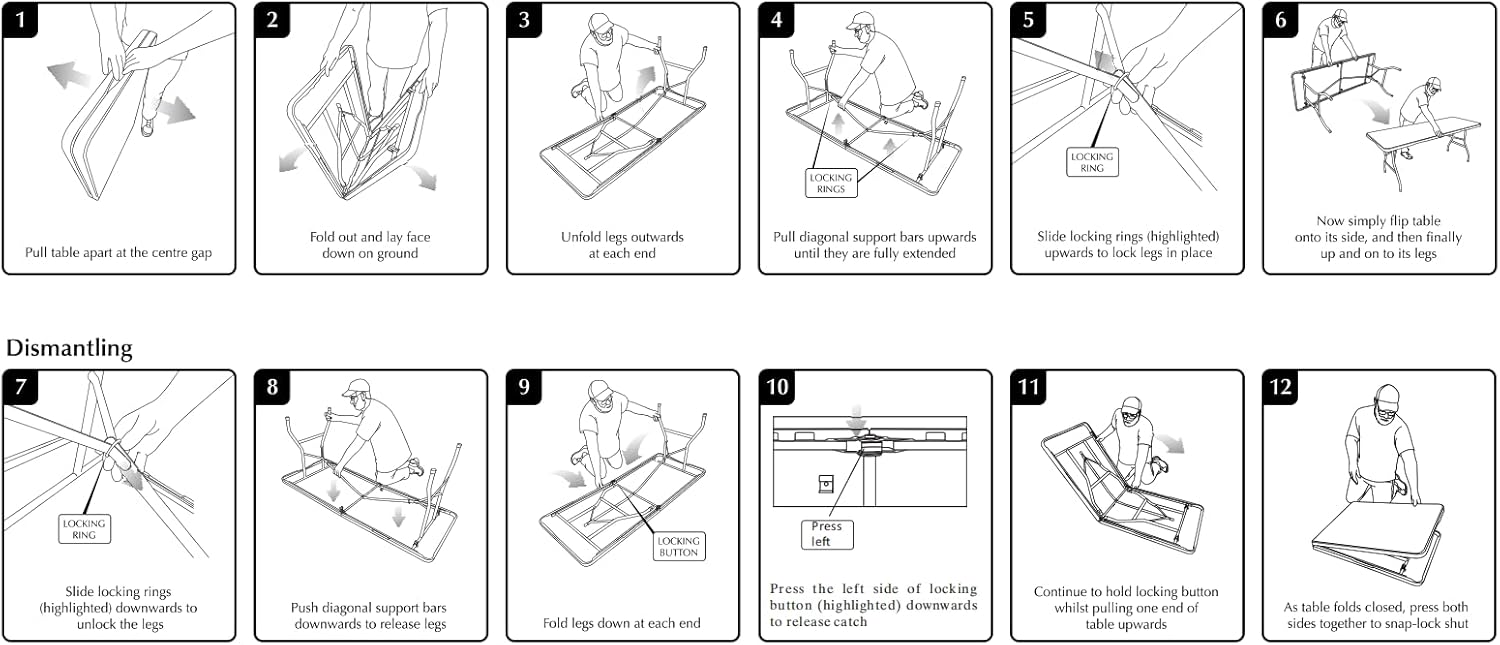 1

Pull table apart at the centre gap

2

Fold out and lay face down on ground

3

Unfold legs outwards at each end

4

LOCKING RINGS

Pull diagonal support bars upwards until they are fully extended

5

LOCKING RING

Slide locking rings (highlighted) upwards to lock legs in place

6

Now simply flip table onto its side, and then finally up and on to its legs

Dismantling

7

LOCKING RING

Slide locking rings (highlighted) downwards to unlock the legs

8

Push diagonal support bars downwards to release legs

9

LOCKING BUTTON

Fold legs down at each end

10

Press left

Press the left side of locking button (highlighted) downwards to release catch

11

Continue to hold locking button whilst pulling one end of table upwards

12

As table folds closed, press both sides together to snap-lock shut