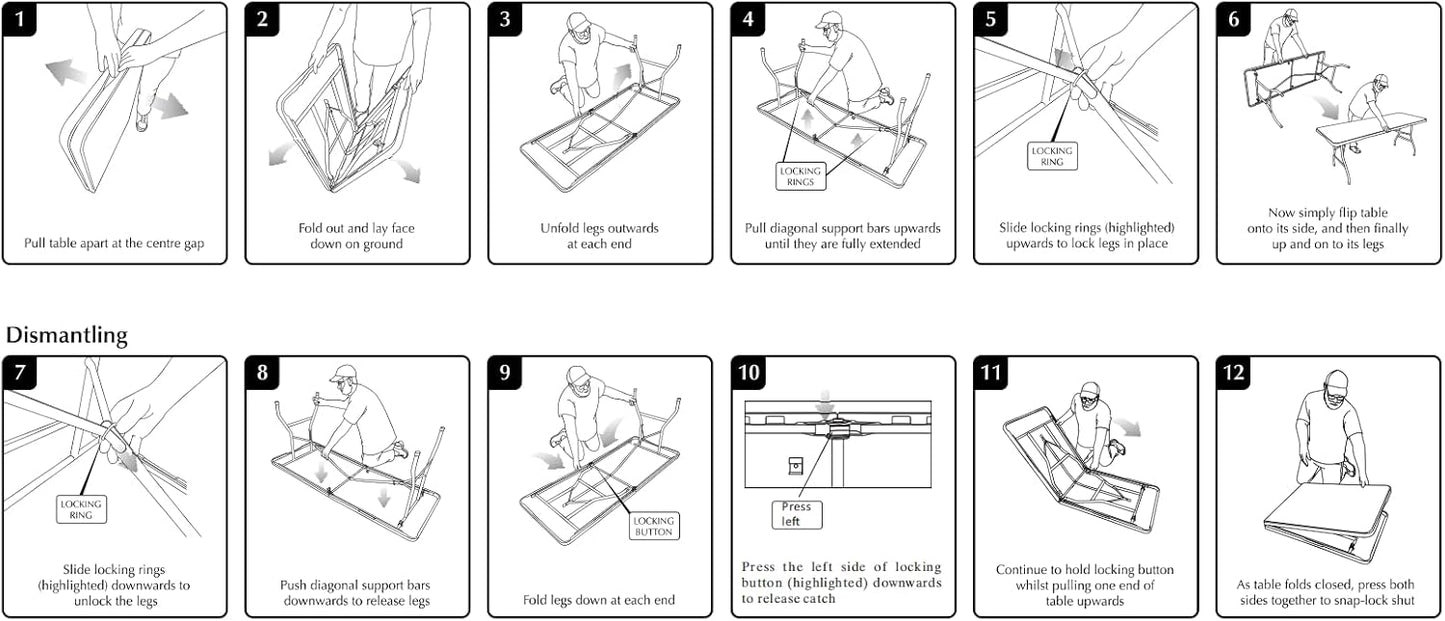 1
Pull table apart at the centre gap

2
Fold out and lay face down on ground

3
Unfold legs outwards at each end

4
LOCKING RINGS
Pull diagonal support bars upwards until they are fully extended

5
LOCKING RING
Slide locking rings (highlighted) upwards to lock legs in place

6
Now simply flip table onto its side, and then finally up and on to its legs

Dismantling

7
LOCKING RING
Slide locking rings (highlighted) downwards to unlock the legs

8
Push diagonal support bars downwards to release legs

9
LOCKING BUTTON
Fold legs down at each end

10
Press left
Press the left side of locking button (highlighted) downwards to release catch

11
Continue to hold locking button whilst pulling one end of table upwards

12
As table folds closed, press both sides together to snap-lock shut