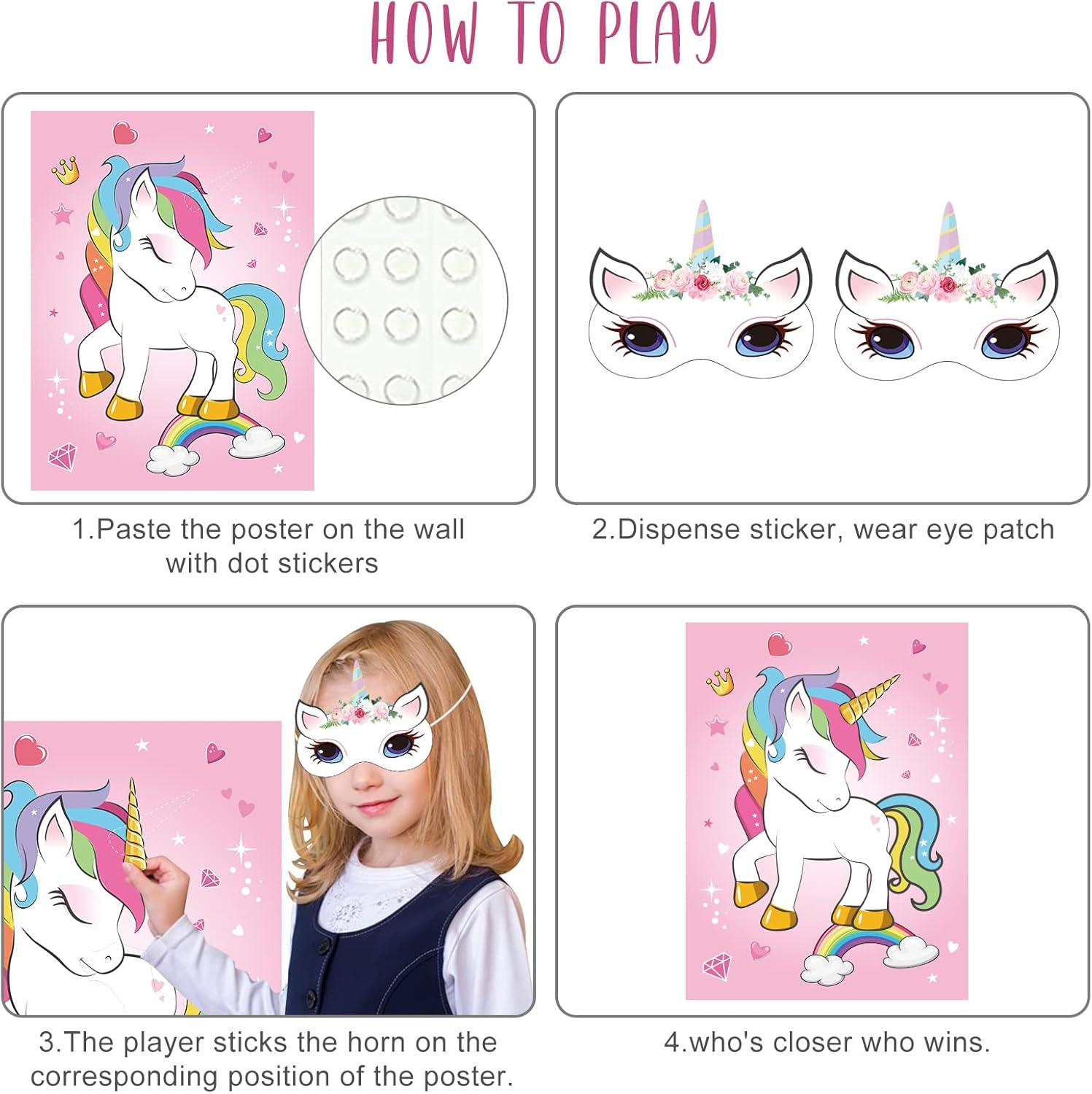 HOW TO PLAY

1.Paste the poster on the wall with dot stickers

2.Dispense sticker, wear eye patch

3.The player sticks the horn on the corresponding position of the poster.

4.who's closer who wins.