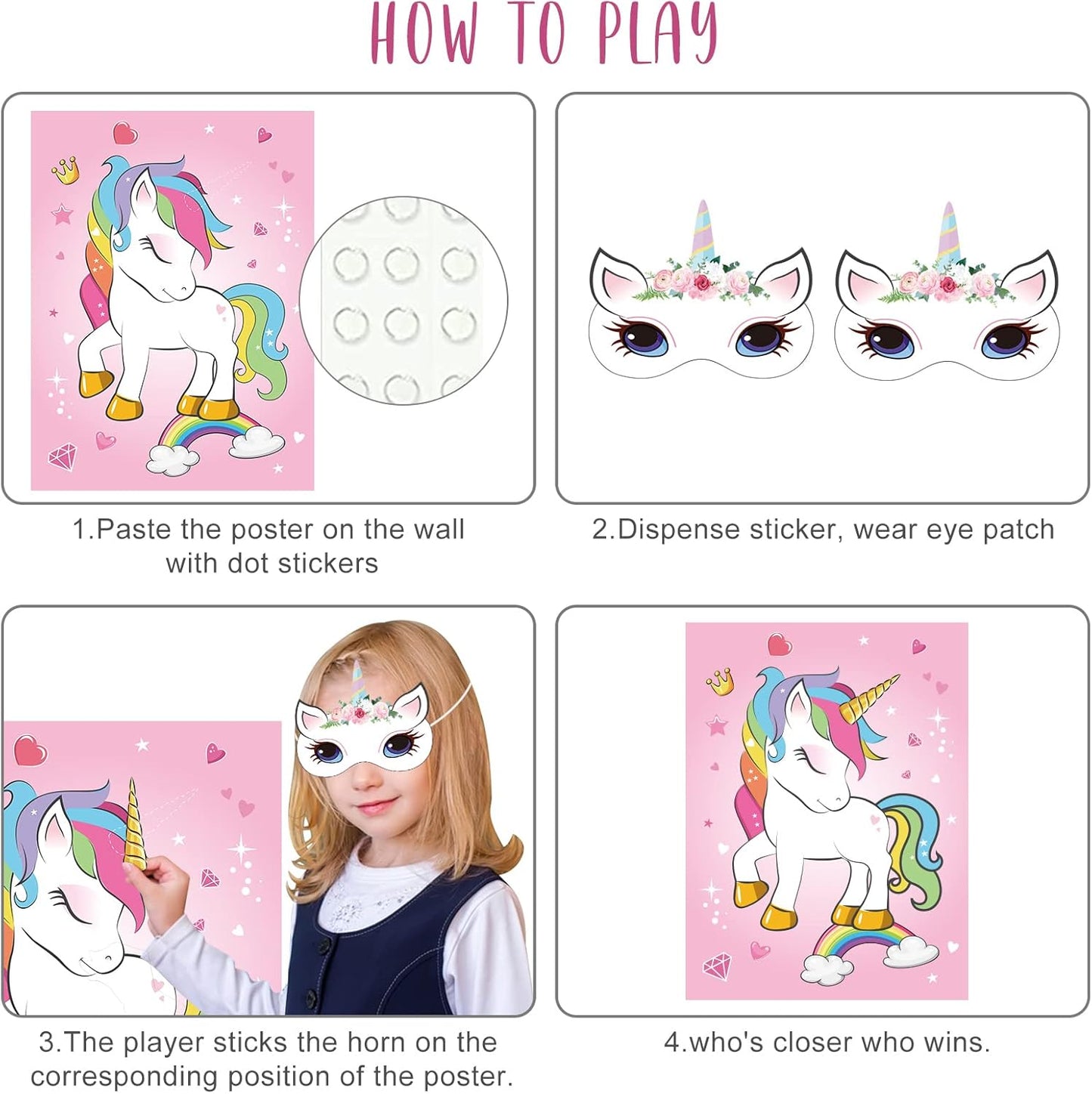 HOW TO PLAY

1.Paste the poster on the wall with dot stickers

2.Dispense sticker, wear eye patch

3.The player sticks the horn on the corresponding position of the poster.

4.who's closer who wins.