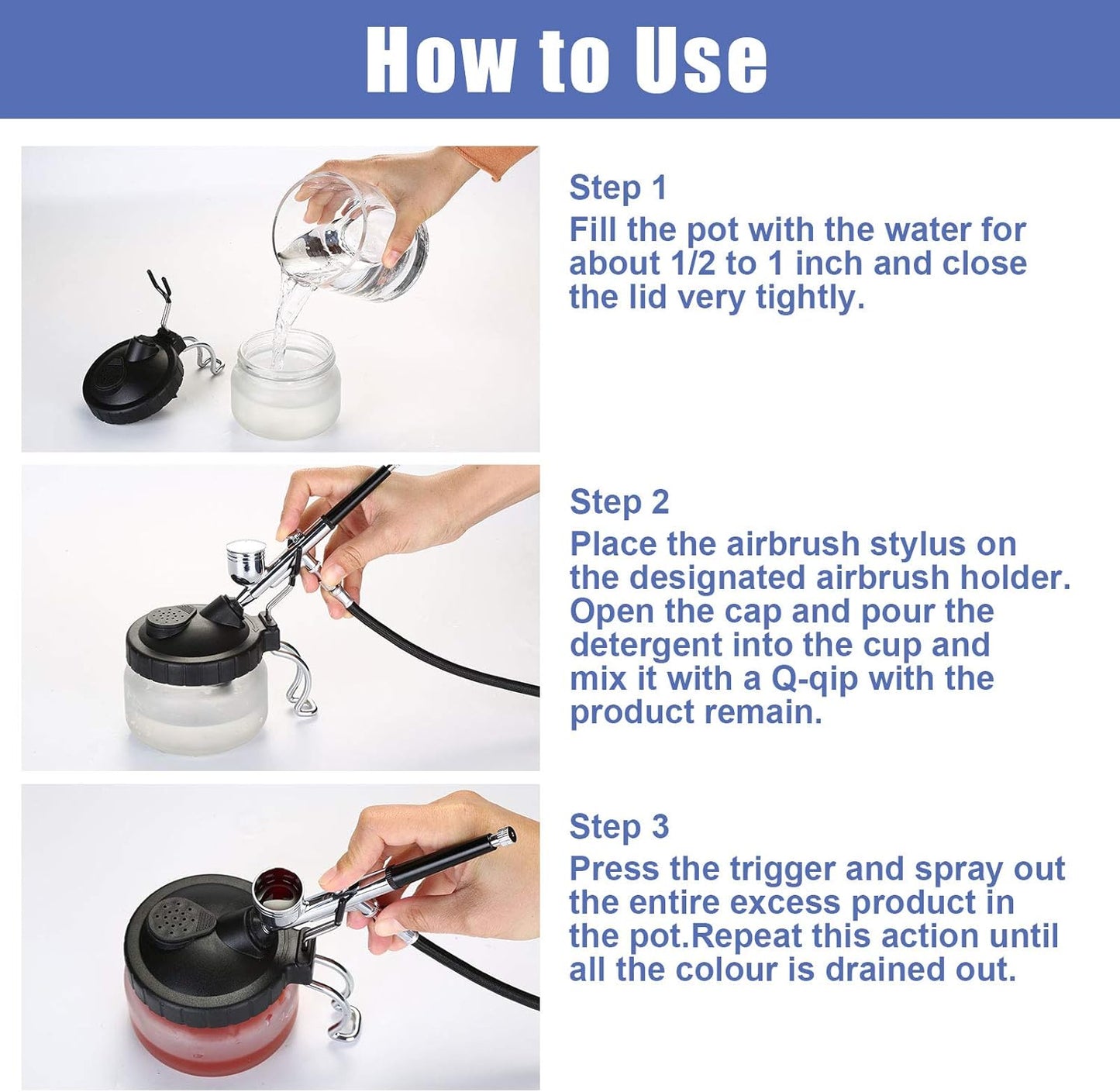 How to Use

Step 1
Fill the pot with the water for about 1/2 to 1 inch and close the lid very tightly.

Step 2
Place the airbrush stylus on the designated airbrush holder. Open the cap and pour the detergent into the cup and mix it with a Q-qip with the product remain.

Step 3
Press the trigger and spray out the entire excess product in the pot.Repeat this action until all the colour is drained out.