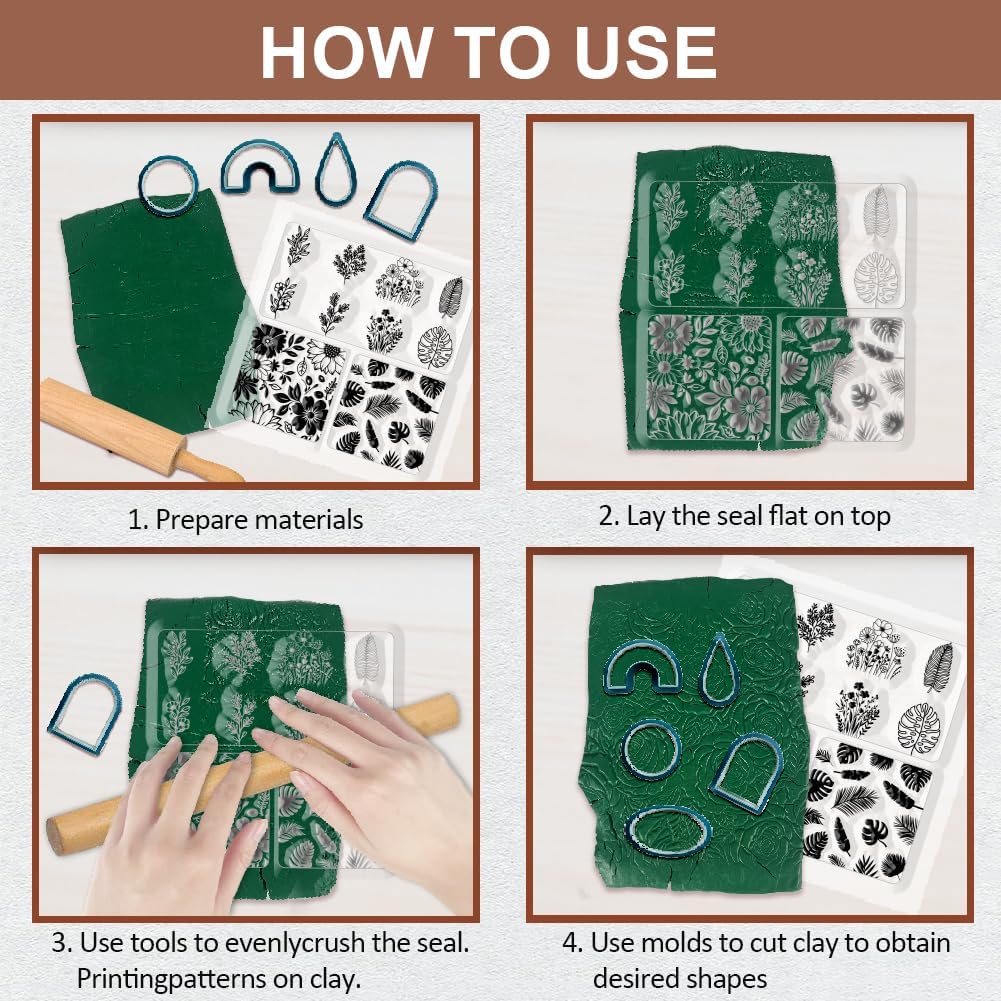 HOW TO USE

1. Prepare materials

2. Lay the seal flat on top

3. Use tools to evenlycrush the seal. Printingpatterns on clay.

4. Use molds to cut clay to obtain desired shapes