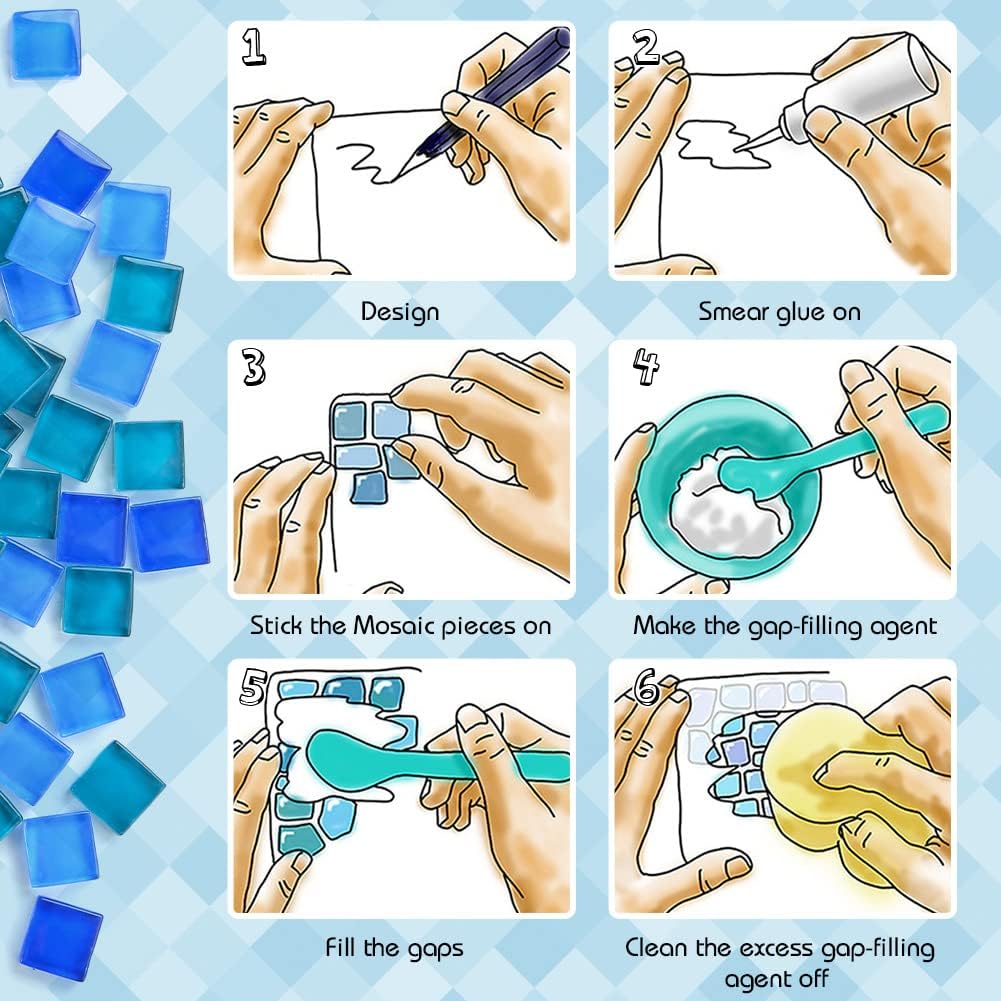 1

Design

2

Smear glue on

3

Stick the Mosaic pieces on

4

Make the gap-filling agent

5

Fill the gaps

6

Clean the excess gap-filling agent off