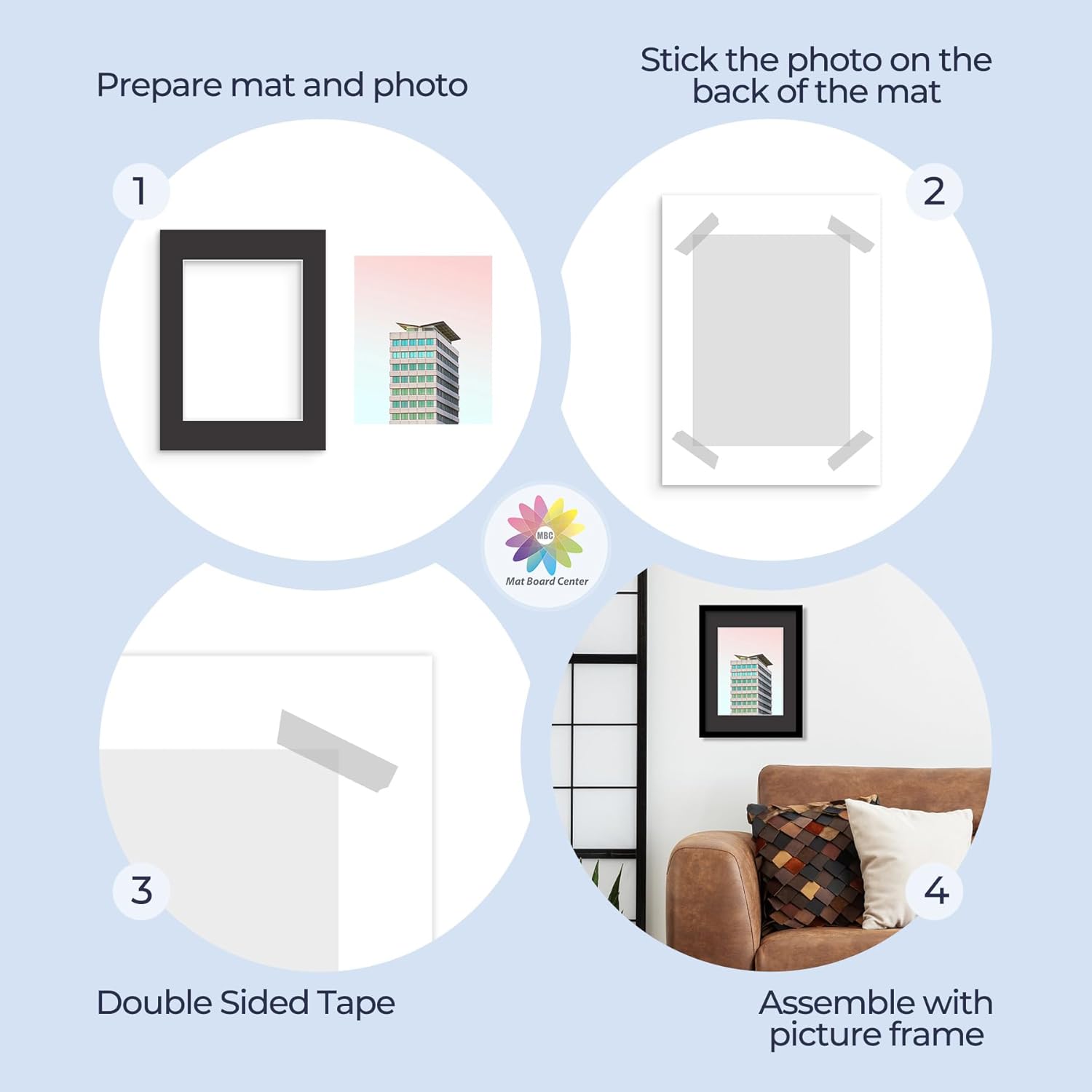 Prepare mat and photo

Stick the photo on the back of the mat

1

2

MBC
Mat Board Center

3

4

Double Sided Tape

Assemble with picture frame