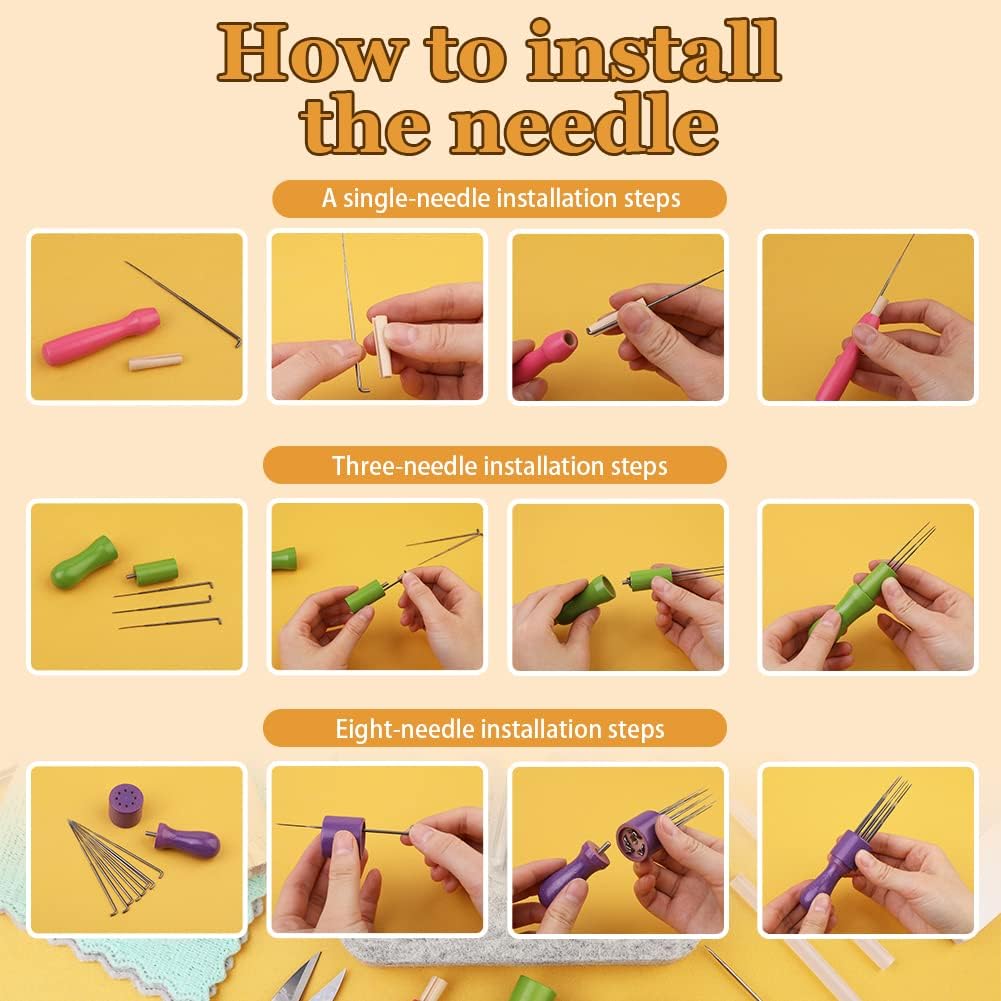 How to install the needle

A single-needle installation steps

Three-needle installation steps

Eight-needle installation steps