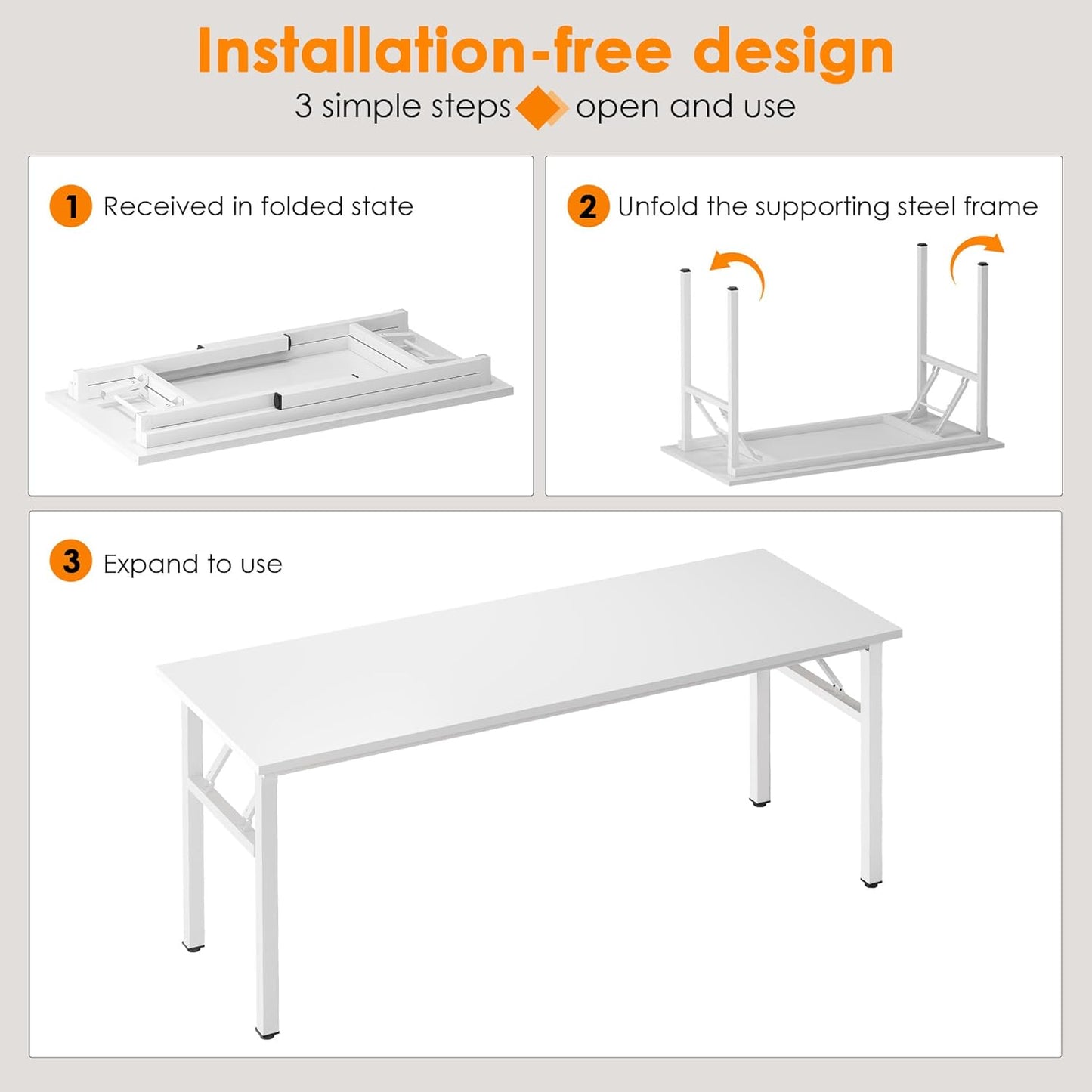 Installation-free design

3 simple steps open and use

1 Received in folded state

2 Unfold the supporting steel frame

3 Expand to use