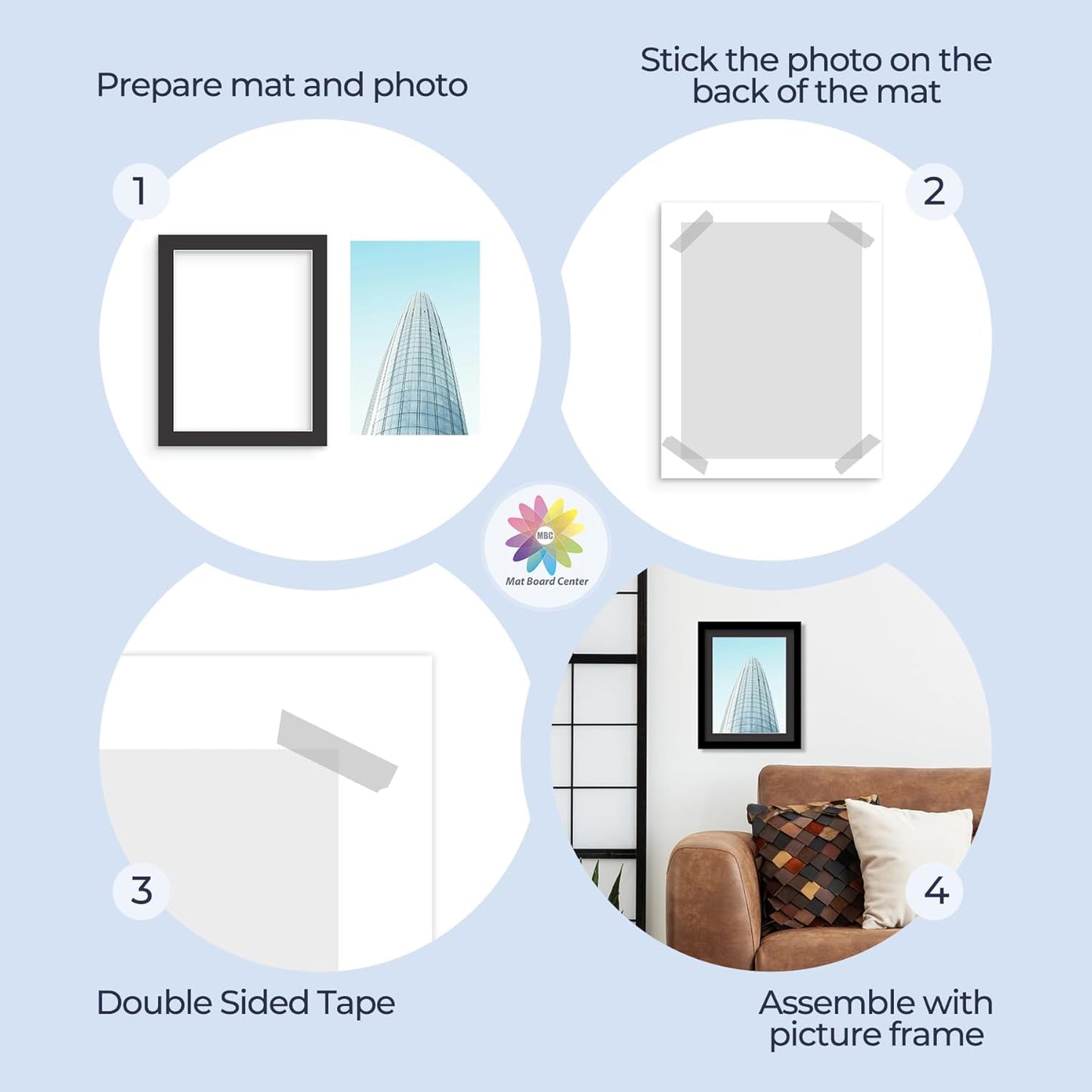 Prepare mat and photo

Stick the photo on the back of the mat

1

2

MBC
Mat Board Center

3

4

Double Sided Tape

Assemble with picture frame