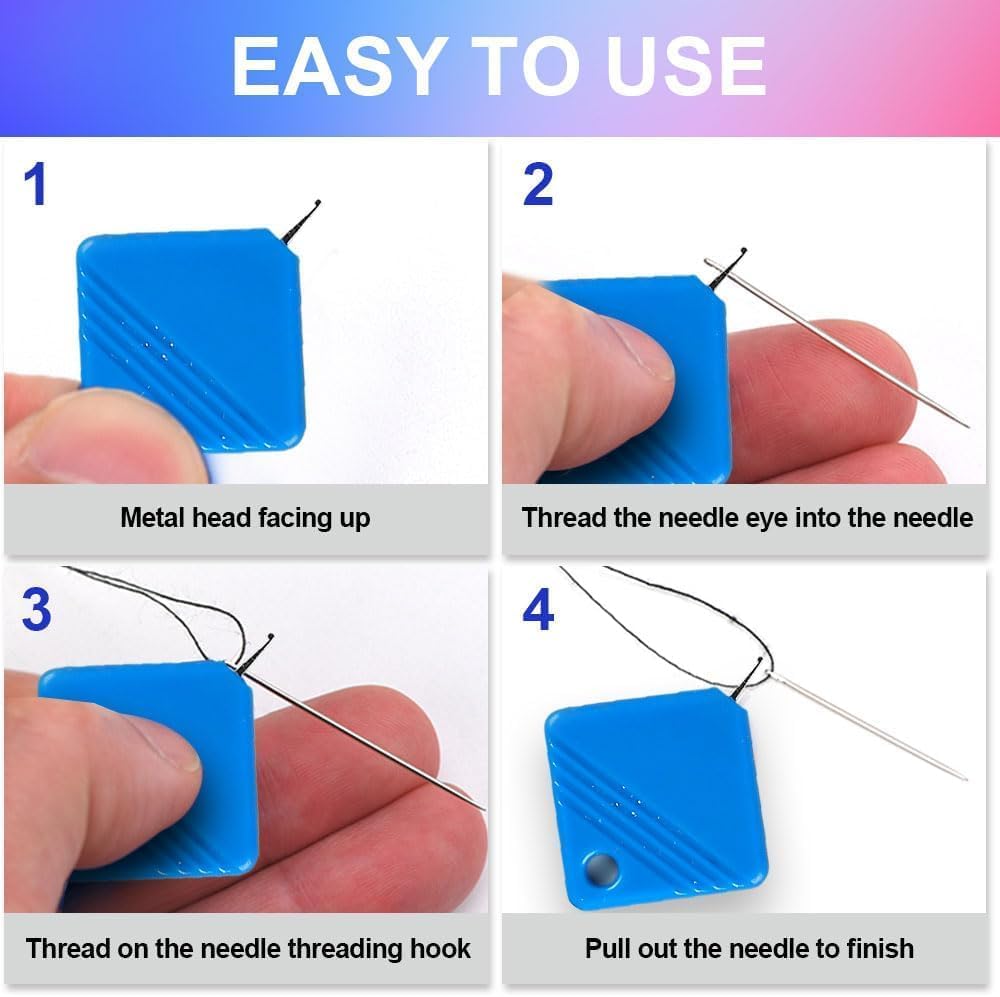 EASY TO USE

1

Metal head facing up

2

Thread the needle eye into the needle

3

Thread on the needle threading hook

4

Pull out the needle to finish