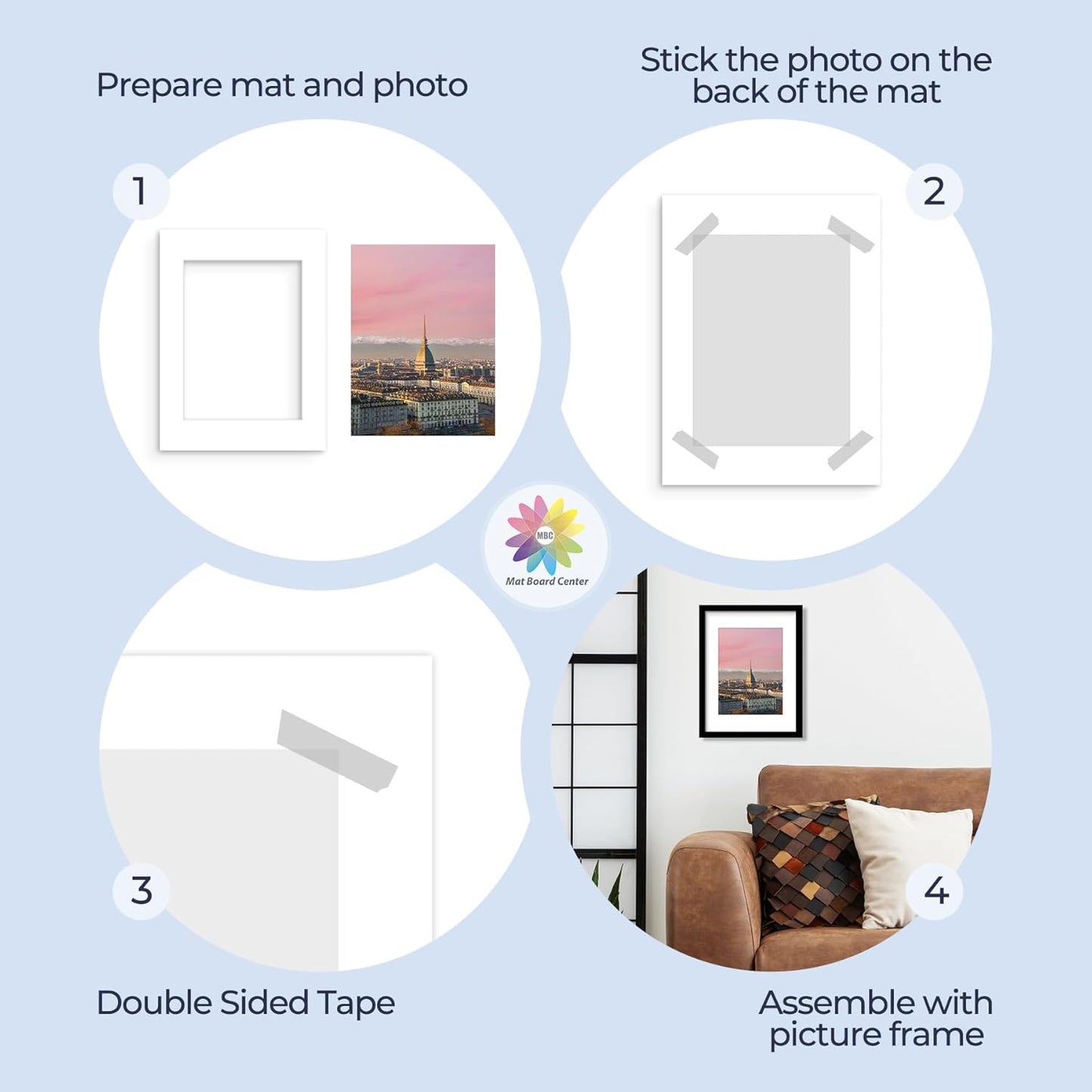 Prepare mat and photo

Stick the photo on the back of the mat

1

2

MBC
Mat Board Center

3

4

Double Sided Tape

Assemble with picture frame