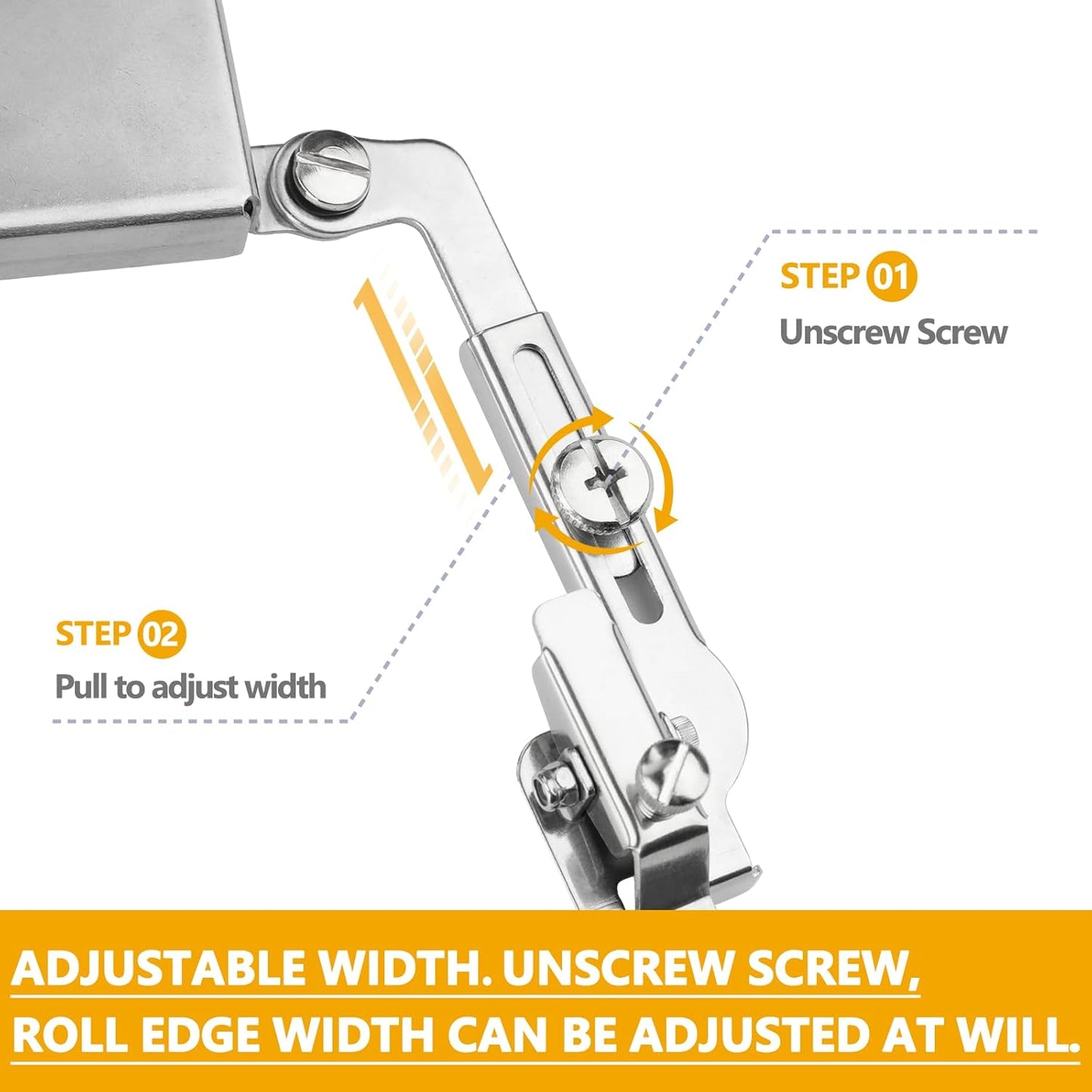 STEP 01
Unscrew Screw

STEP 02
Pull to adjust width

ADJUSTABLE WIDTH. UNSCREW SCREW, ROLL EDGE WIDTH CAN BE ADJUSTED AT WILL.