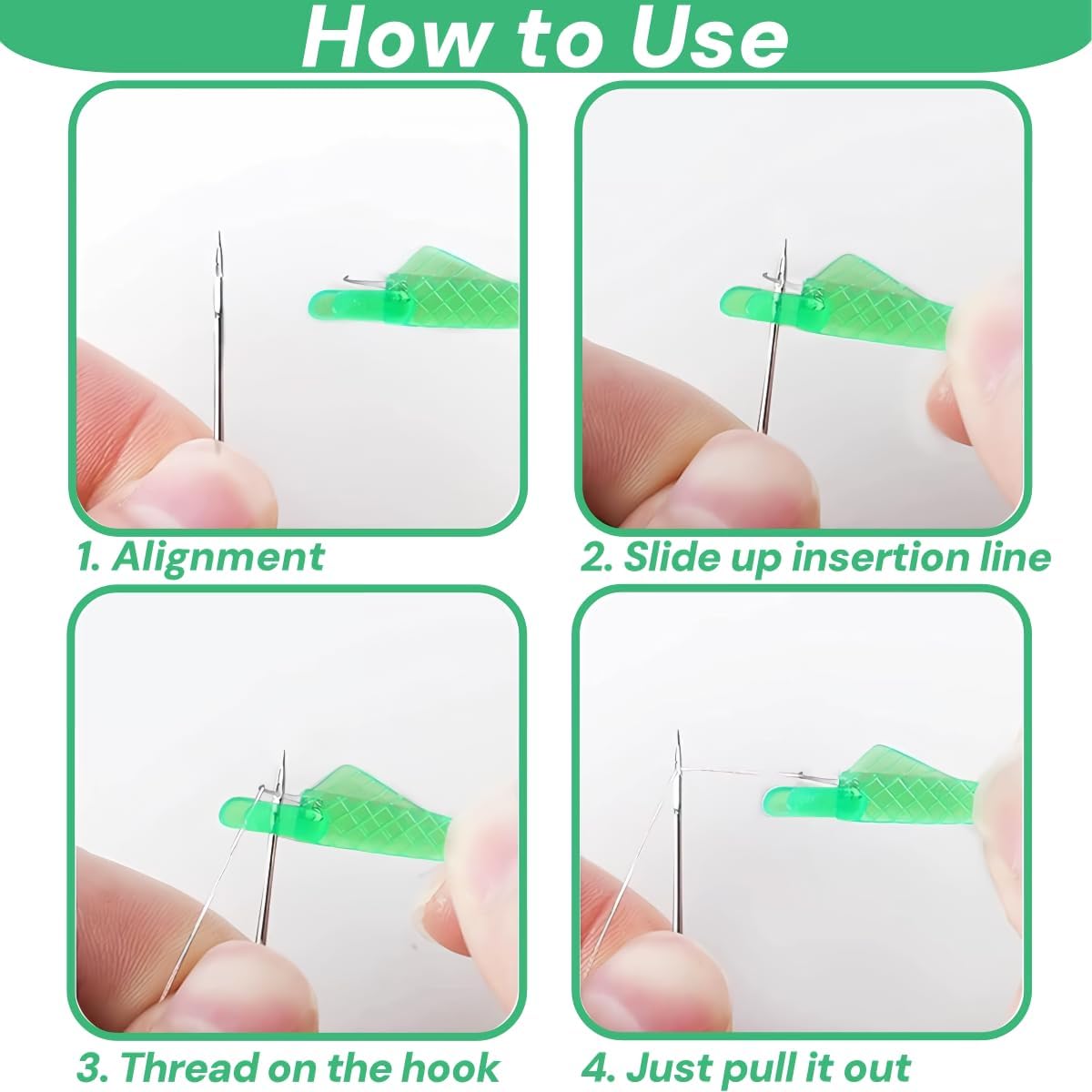 How to Use

1. Alignment

2. Slide up insertion line

3. Thread on the hook

4. Just pull it out